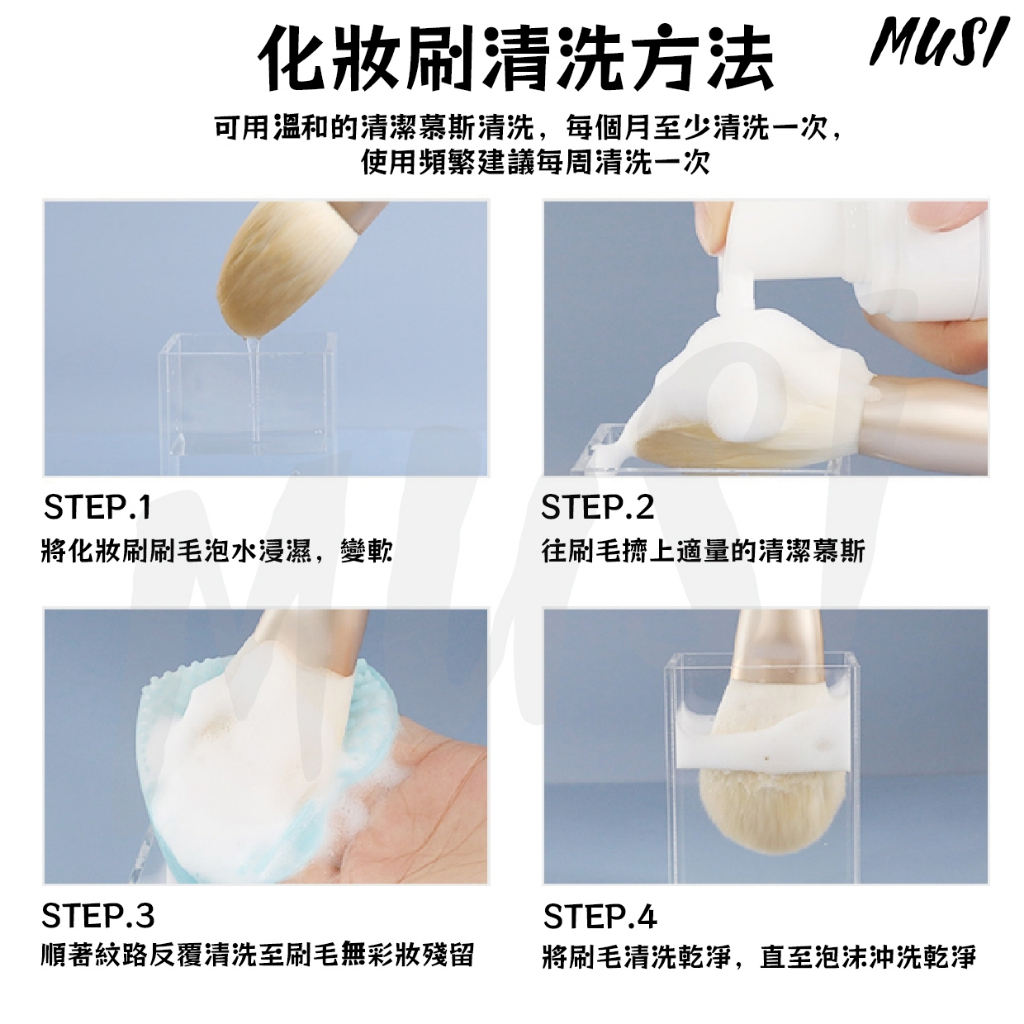 化妝刷清洗方法

MUSI

可用溫和的清潔慕斯清洗，每個月至少清洗一次，使用頻繁建議每周清洗一次

STEP.1
將化妝刷刷毛泡水浸濕，變軟

STEP.2
往刷毛擠上適量的清潔慕斯

STEP.3
順著紋路反覆清洗至刷毛無彩妝殘留

STEP.4
將刷毛清洗乾淨，直至泡沫沖洗乾淨

MUSI