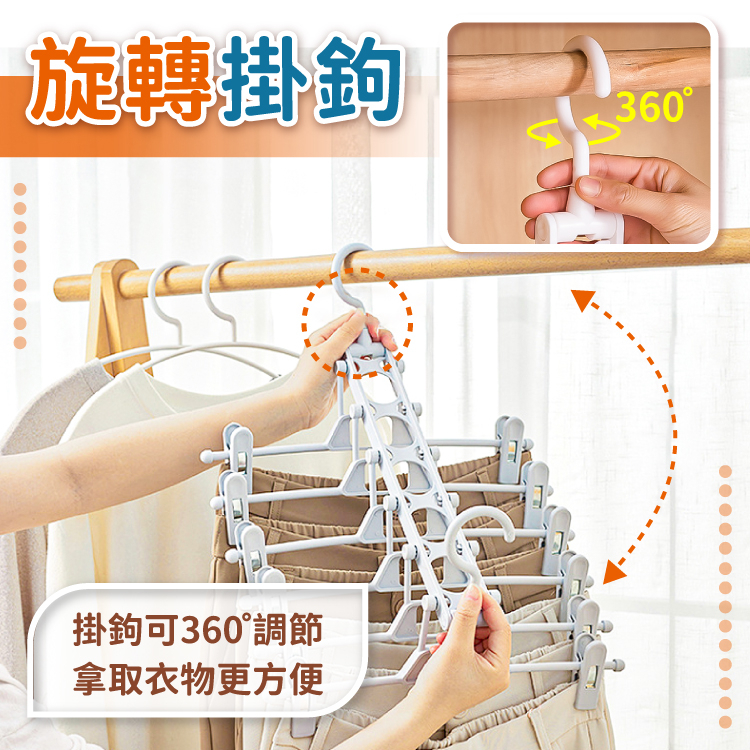 旋轉掛鉤

360°

掛鉤可360°調節
拿取衣物更方便