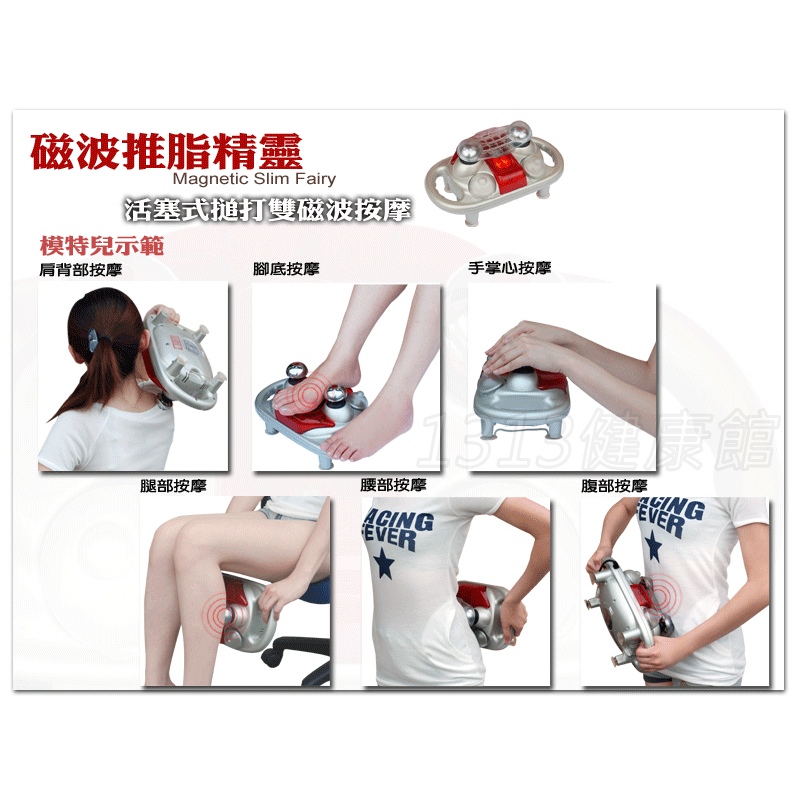 磁波推脂精靈
Magnetic Slim Fairy
活塞式搥打雙磁波按摩

模特兒示範
肩背部按摩
腳底按摩
手掌心按摩

1313健康館

腿部按摩
腰部按摩
ACING EVER
腹部按摩
ACING EVER