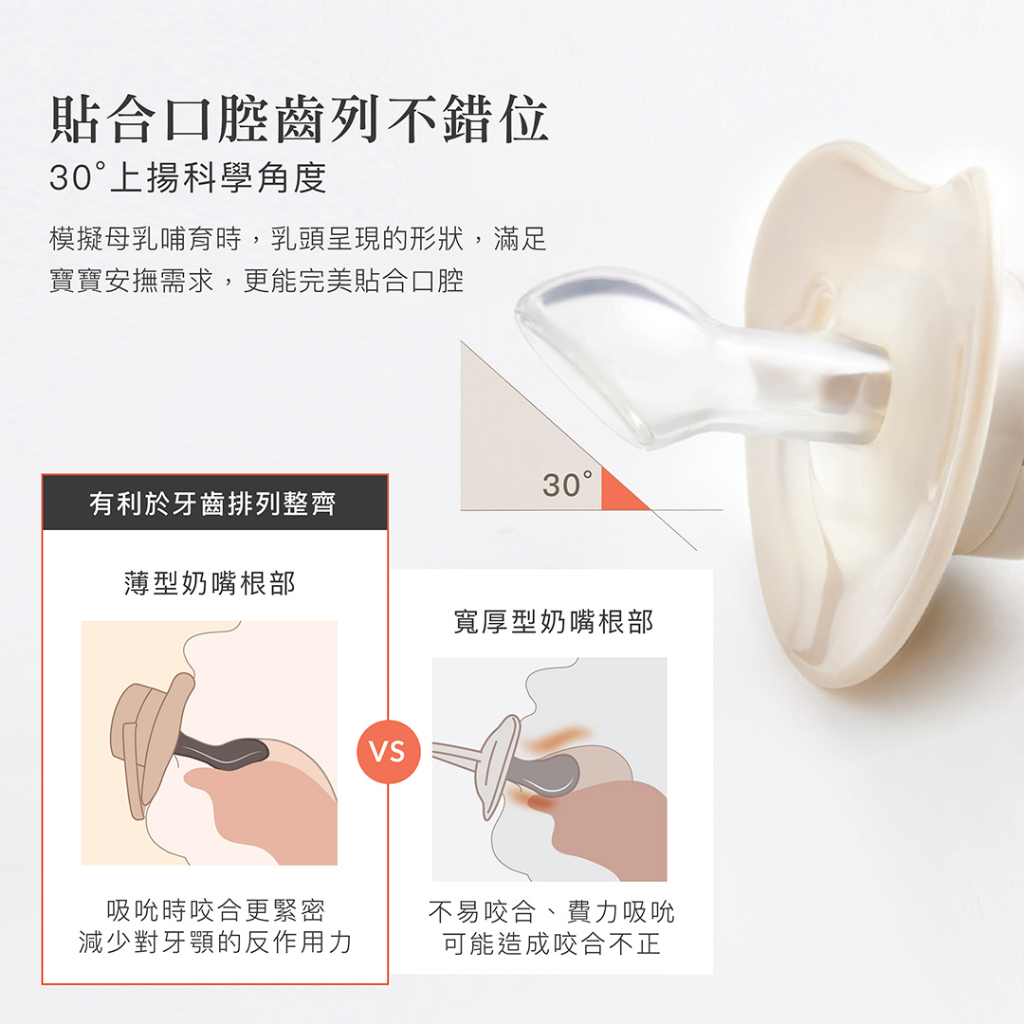 貼合口腔齒列不錯位
30°上揚科學角度

模擬母乳哺育時，乳頭呈現的形狀，滿足寶寶安撫需求，更能完美貼合口腔

30°

有利於牙齒排列整齊

薄型奶嘴根部

吸吮時咬合更緊密
減少對牙顎的反作用力

VS

寬厚型奶嘴根部

不易咬合、費力吸吮
可能造成咬合不正