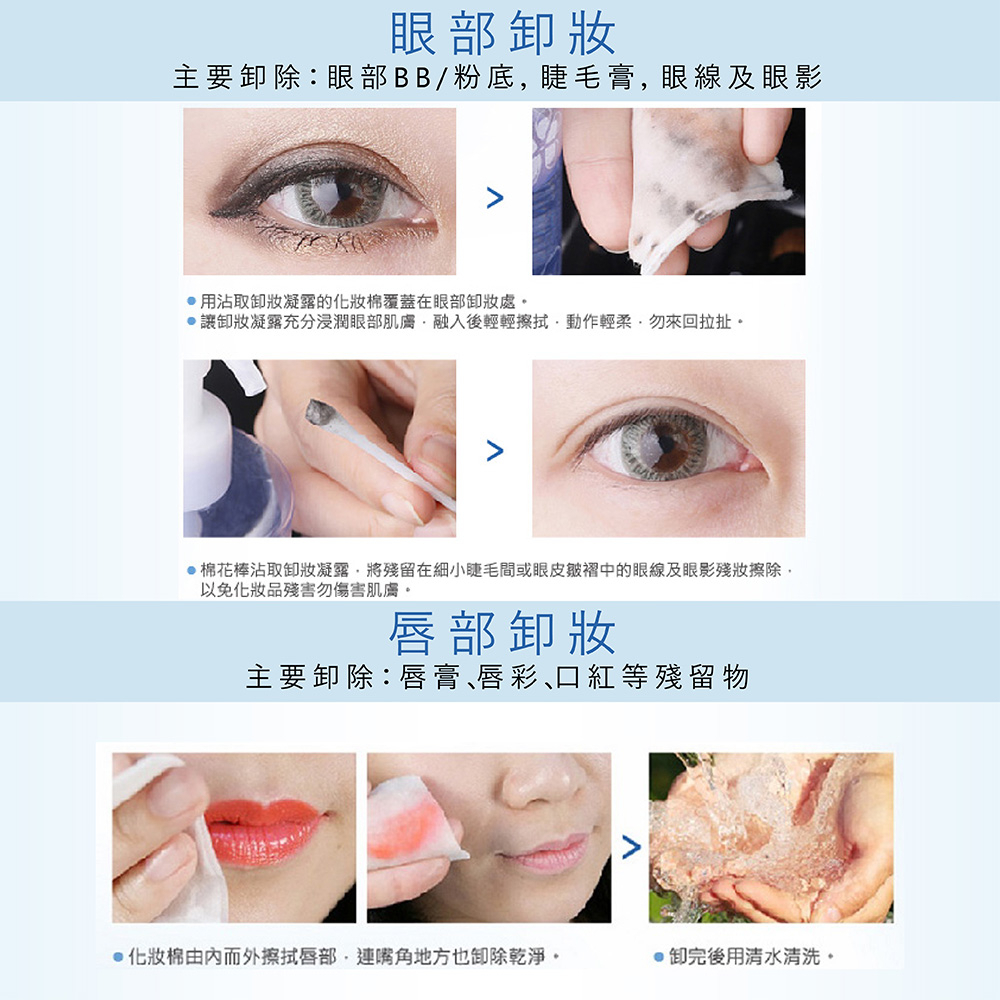 眼部卸妝
主要卸除：眼部BB/粉底，睫毛膏，眼線及眼影

>

● 用沾取卸妝凝露的化妝棉覆蓋在眼部卸妝處。
● 讓卸妝凝露充分浸潤眼部肌膚，融入後輕輕擦拭，動作輕柔，勿來回拉扯。

>

● 棉花棒沾取卸妝凝露，將殘留在細小睫毛間或眼皮皺褶中的眼線及眼影殘妝擦除，以免化妝品殘害勿傷害肌膚。

唇部卸妝
主要卸除：唇膏、唇彩、口紅等殘留物

>

● 化妝棉由內而外擦拭唇部，連嘴角地方也卸除乾淨。

● 卸完後用清水清洗。