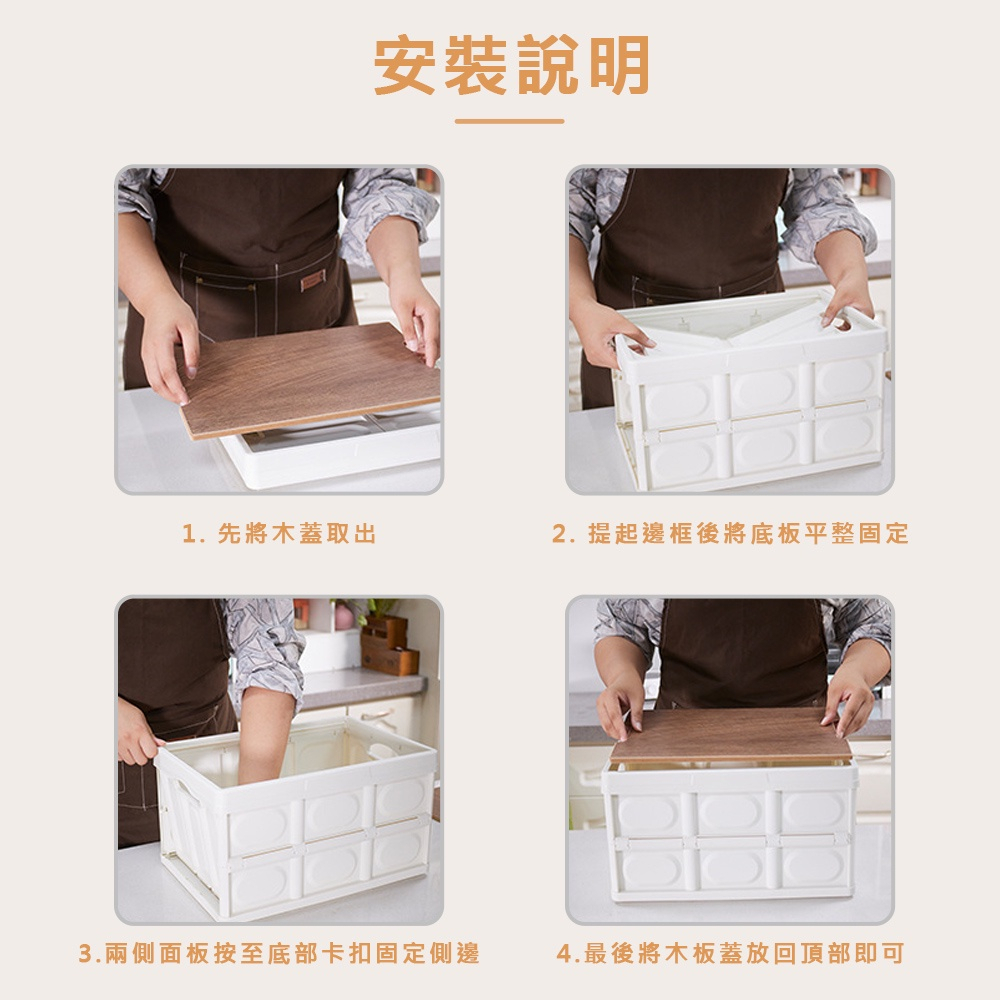 安裝說明

1. 先將木蓋取出

2. 提起邊框後將底板平整固定

3.兩側面板按至底部卡扣固定側邊

4.最後將木板蓋放回頂部即可