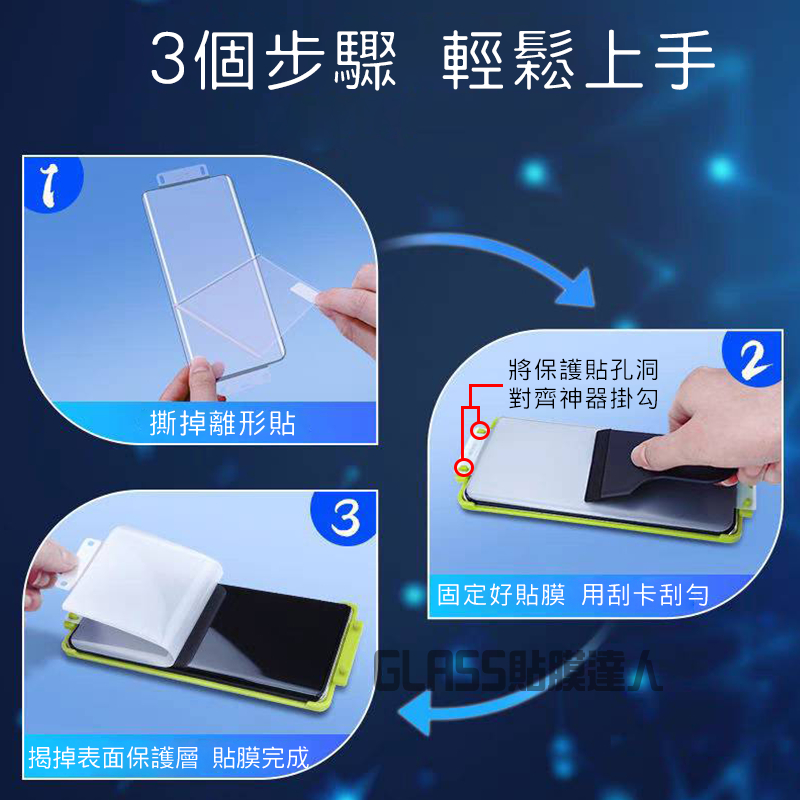 3個步驟 輕鬆上手

1

撕掉離形貼

2

將保護貼孔洞
對齊神器掛勾

固定好貼膜 用刮卡刮勻

3

揭掉表面保護層 貼膜完成

GLASS貼膜達人