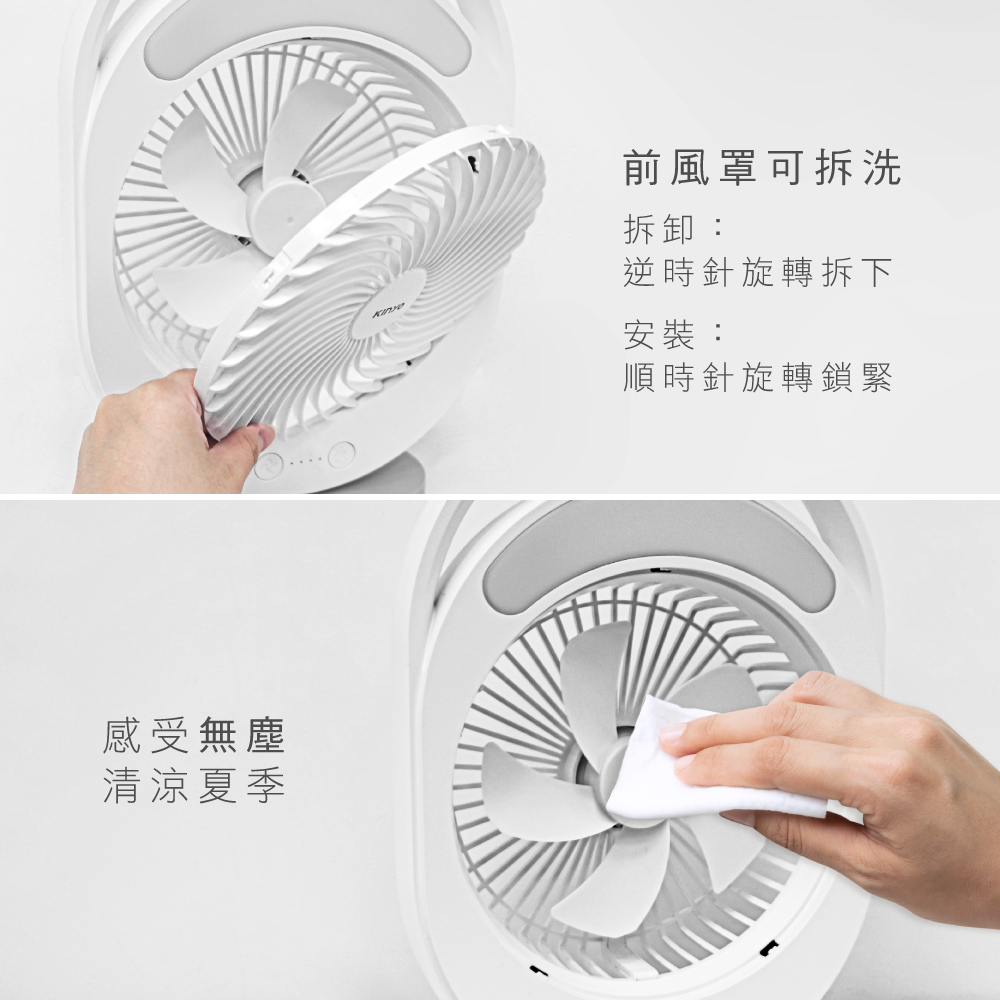 Kinyo

前風罩可拆洗

拆卸：
逆時針旋轉拆下

安裝：
順時針旋轉鎖緊

感受無塵
清涼夏季