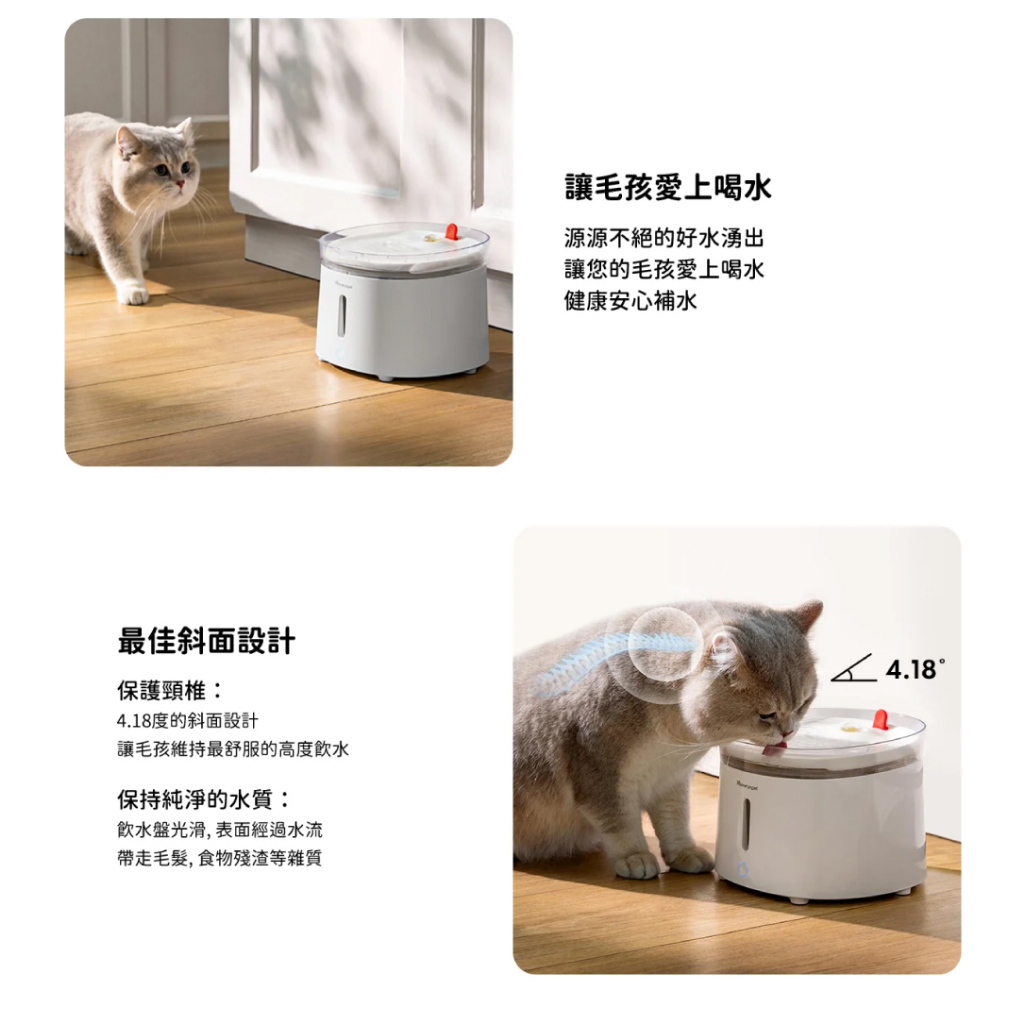 讓毛孩愛上喝水

源源不絕的好水湧出
讓您的毛孩愛上喝水
健康安心補水

最佳斜面設計

保護頸椎：
4.18度的斜面設計
讓毛孩維持最舒服的高度飲水

保持純淨的水質：
飲水盤光滑, 表面經過水流
帶走毛髮, 食物殘渣等雜質

4.18°