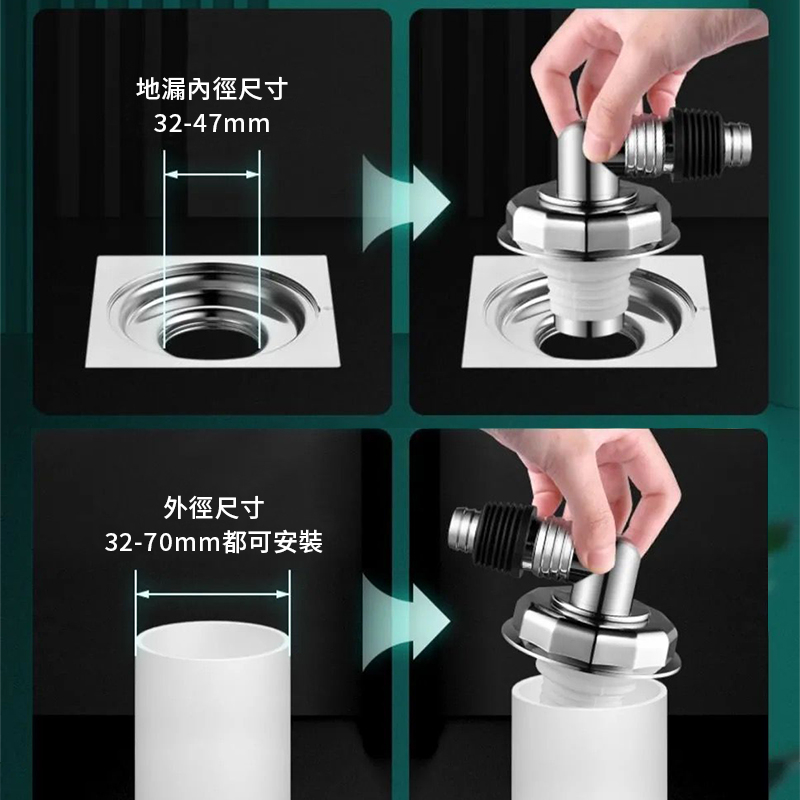 地漏內徑尺寸
32-47mm

外徑尺寸
32-70mm都可安裝