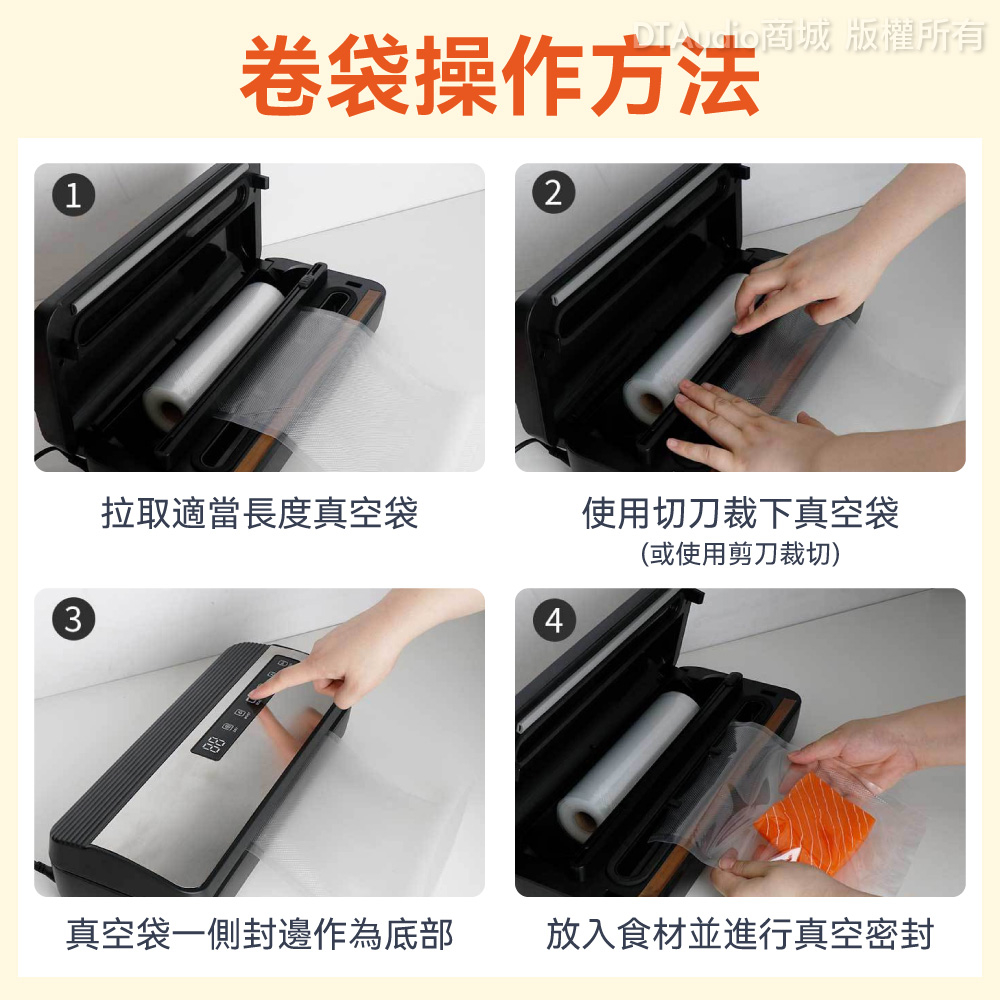 DTAudio商城 版權所有

卷袋操作方法

1

拉取適當長度真空袋

2

使用切刀裁下真空袋
(或使用剪刀裁切)

3

真空袋一側封邊作為底部

4

放入食材並進行真空密封