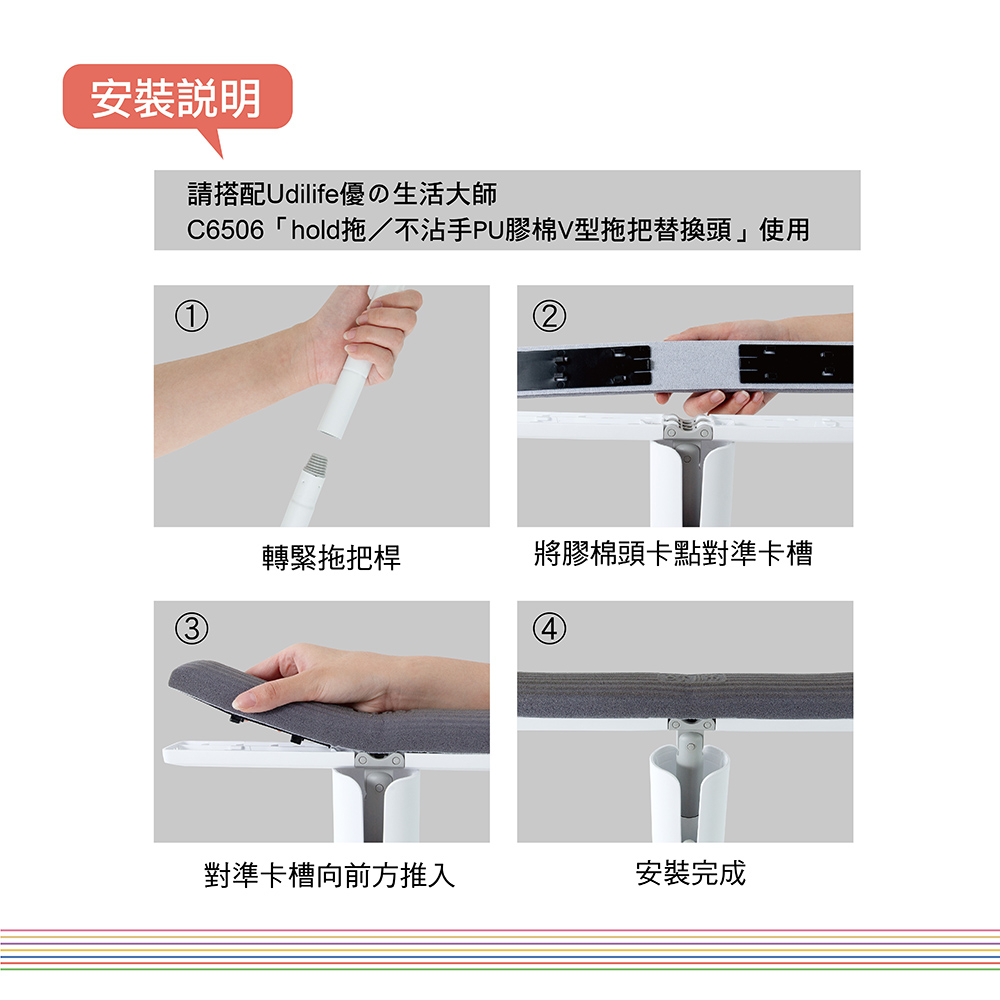 安裝說明

請搭配Udilife優の生活大師
C6506「hold拖／不沾手PU膠棉V型拖把替換頭」使用

①

轉緊拖把桿

②

將膠棉頭卡點對準卡槽

③

對準卡槽向前方推入

④

安裝完成