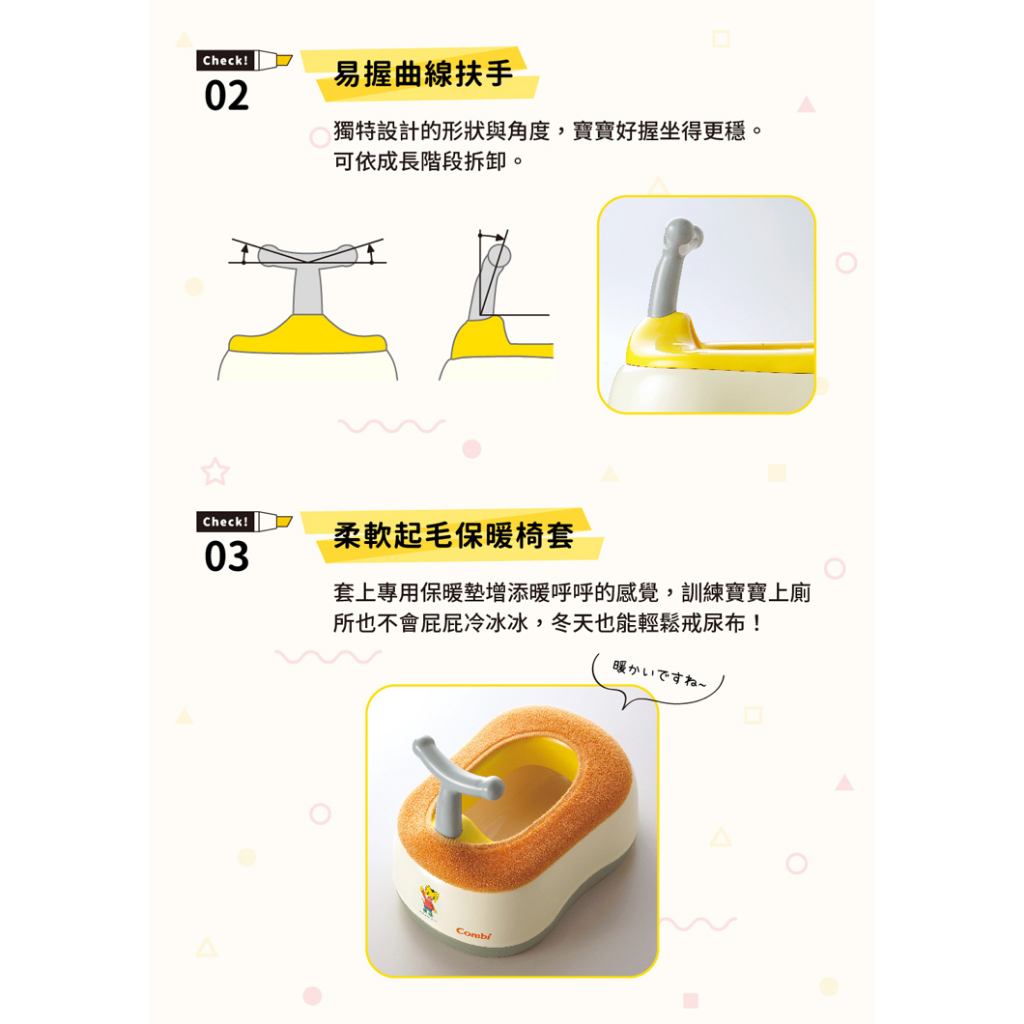 Check!
02
易握曲線扶手

獨特設計的形狀與角度，寶寶好握坐得更穩。
可依成長階段拆卸。

Check!
03
柔軟起毛保暖椅套

套上專用保暖墊增添暖呼呼的感覺，訓練寶寶上廁所也不會屁屁冷冰冰，冬天也能輕鬆戒尿布！

暖かいですね~

Combi