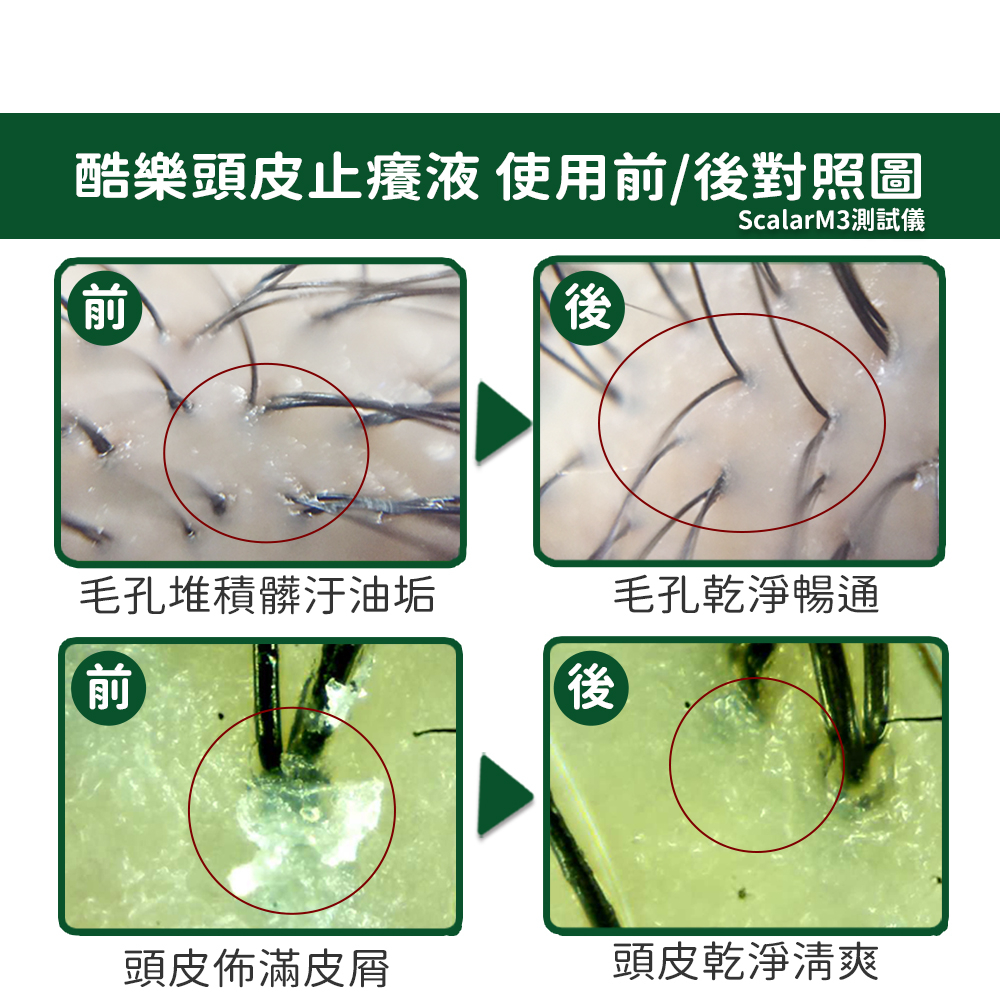 酷樂頭皮止癢液 使用前/後對照圖
ScalarM3測試儀

前

後

毛孔堆積髒汙油垢

毛孔乾淨暢通

前

後

頭皮佈滿皮屑

頭皮乾淨清爽