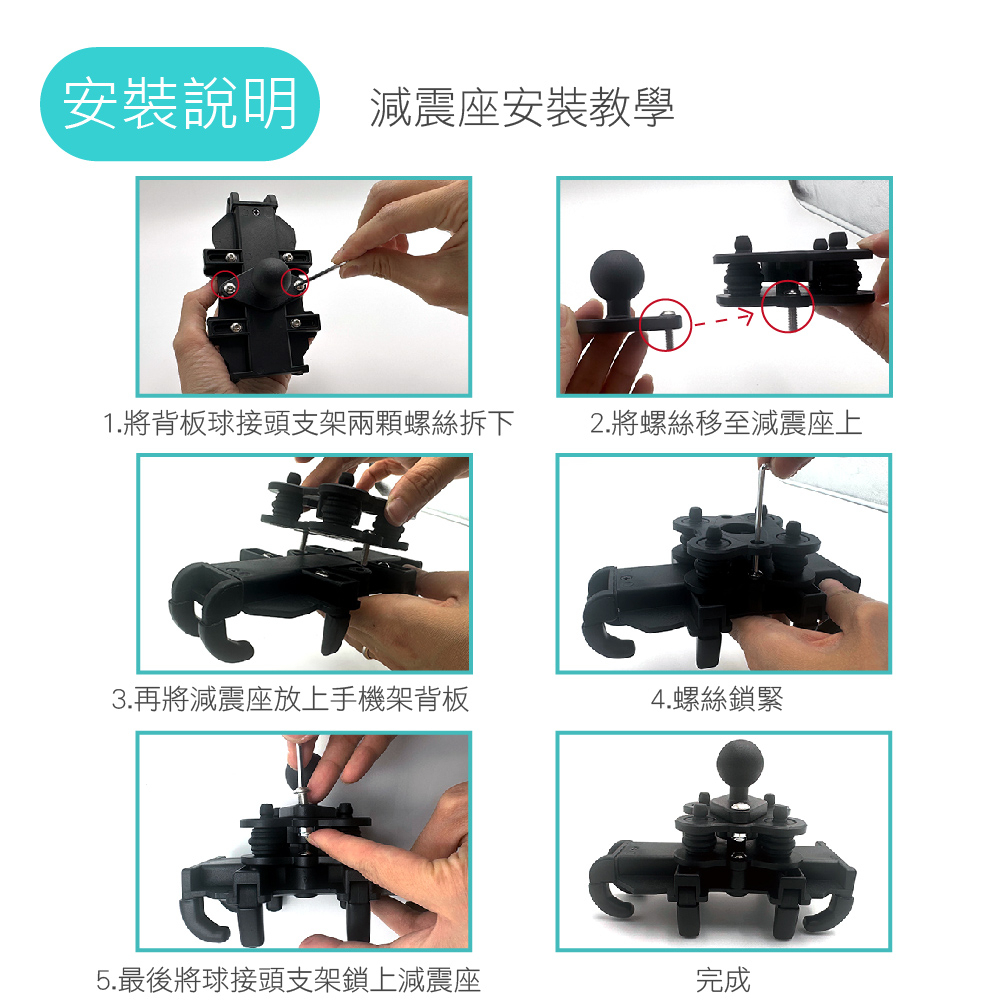 安裝說明

減震座安裝教學

1.將背板球接頭支架兩顆螺絲拆下

2.將螺絲移至減震座上

3.再將減震座放上手機架背板

4.螺絲鎖緊

5.最後將球接頭支架鎖上減震座

完成