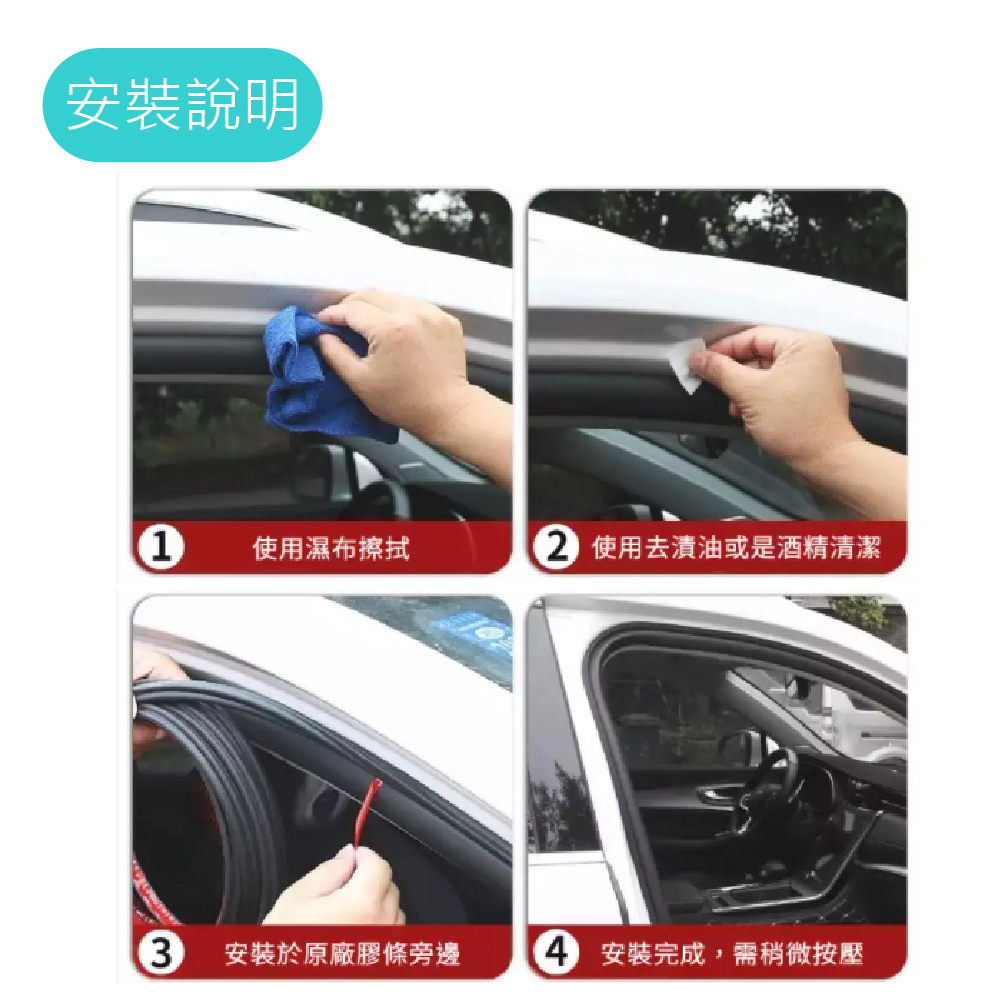 安裝說明

1 使用濕布擦拭

2 使用去漬油或是酒精清潔

3 安裝於原廠膠條旁邊

4 安裝完成，需稍微按壓