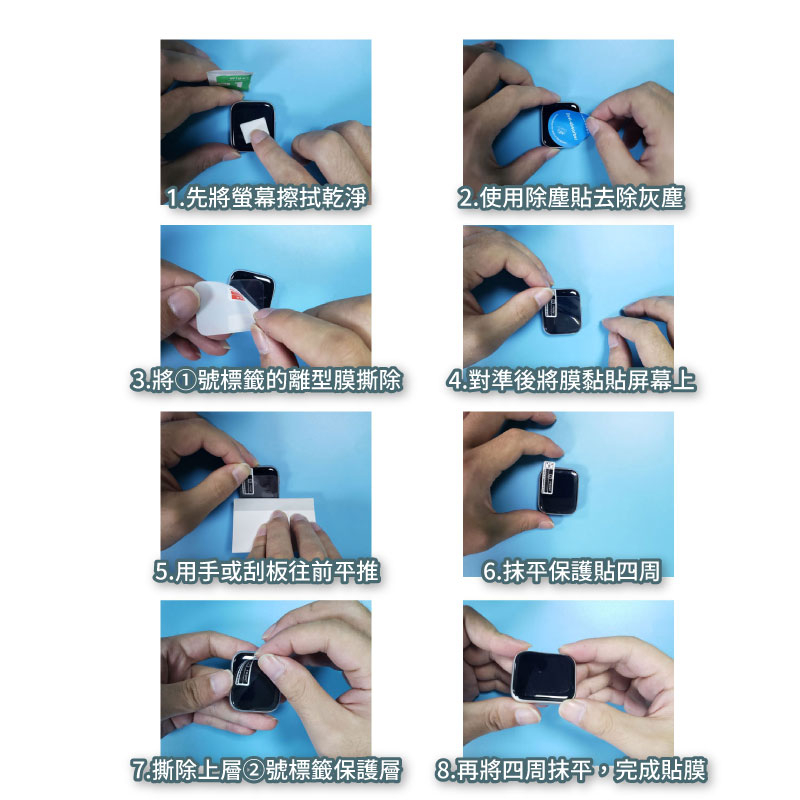 1.先將螢幕擦拭乾淨

2.使用除塵貼去除灰塵

3.將①號標籤的離型膜撕除

4.對準後將膜黏貼屏幕上

5.用手或刮板往前平推

6.抹平保護貼四周

7.撕除上層②號標籤保護層

8.再將四周抹平，完成貼膜