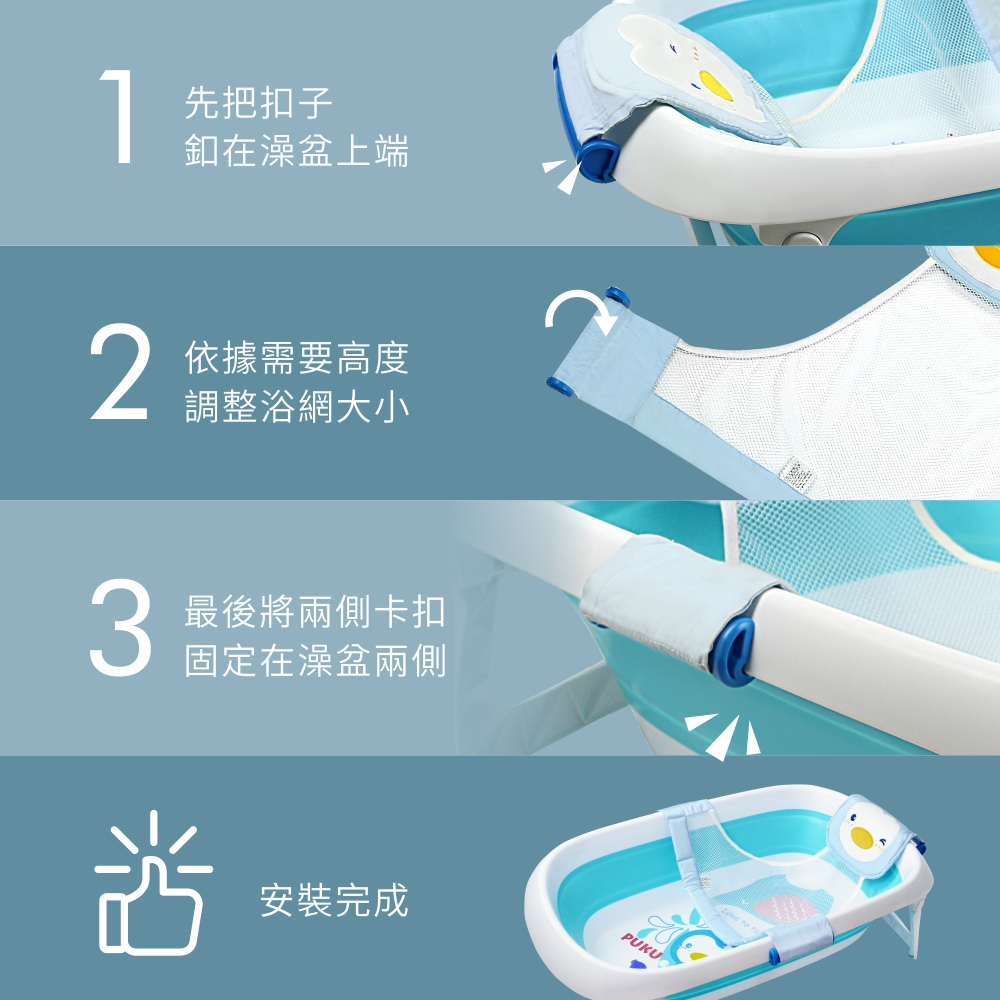 1
先把扣子
釦在澡盆上端

2
依據需要高度
調整浴網大小

3
最後將兩側卡扣
固定在澡盆兩側

安裝完成

PUKU