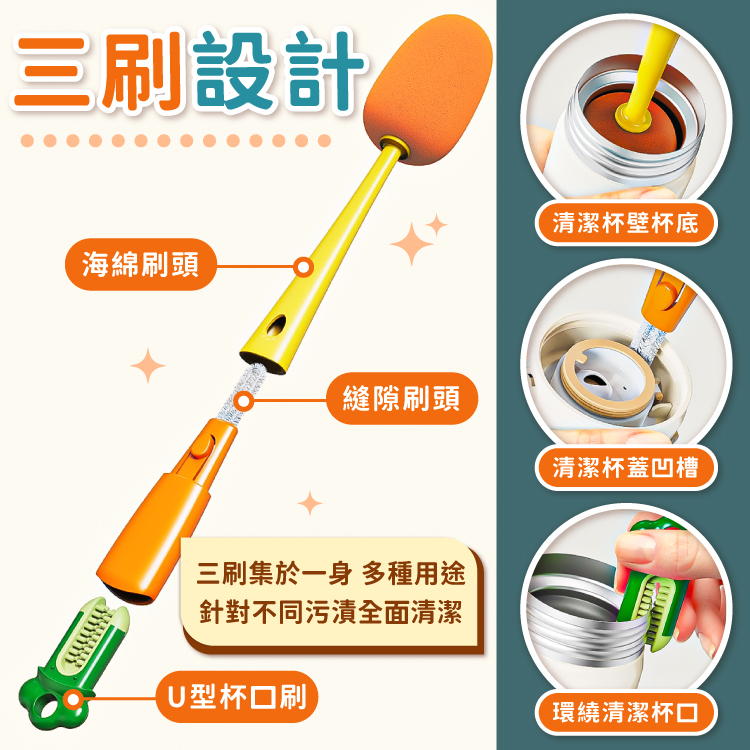 三刷設計

海綿刷頭

縫隙刷頭

三刷集於一身 多種用途
針對不同污漬全面清潔

U型杯口刷

清潔杯壁杯底

清潔杯蓋凹槽

環繞清潔杯口