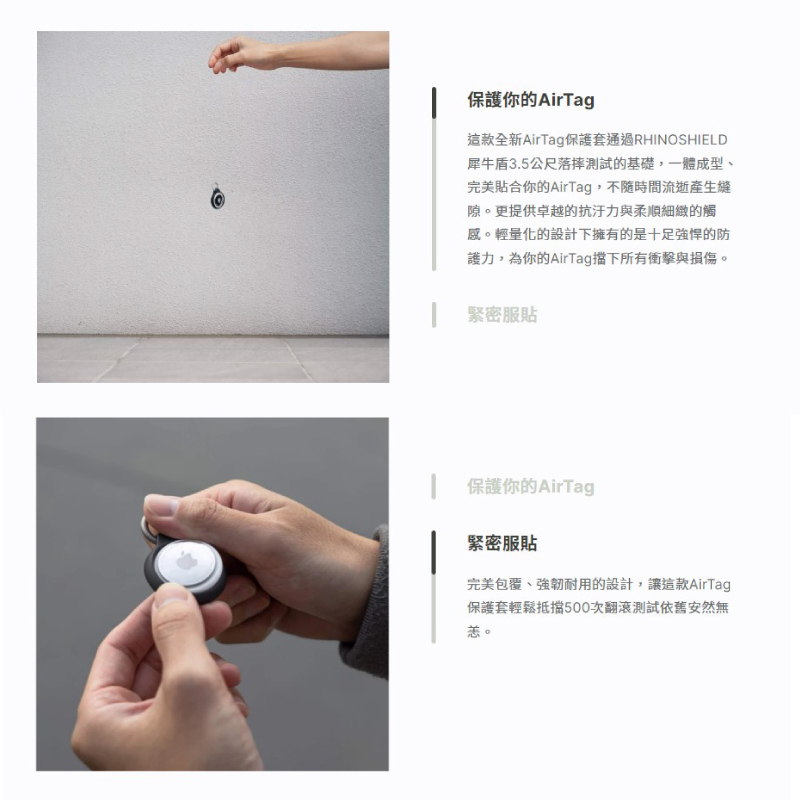 保護你的AirTag

這款全新AirTag保護套通過RHINOSHIELD犀牛盾3.5公尺落摔測試的基礎，一體成型、完美貼合你的AirTag，不隨時間流逝產生縫隙。更提供卓越的抗汙力與柔順細緻的觸感。輕量化的設計下擁有的是十足強悍的防護力，為你的AirTag擋下所有衝擊與損傷。

緊密服貼

保護你的AirTag

緊密服貼

完美包覆、強韌耐用的設計，讓這款AirTag保護套輕鬆抵擋500次翻滾測試依舊安然無恙。