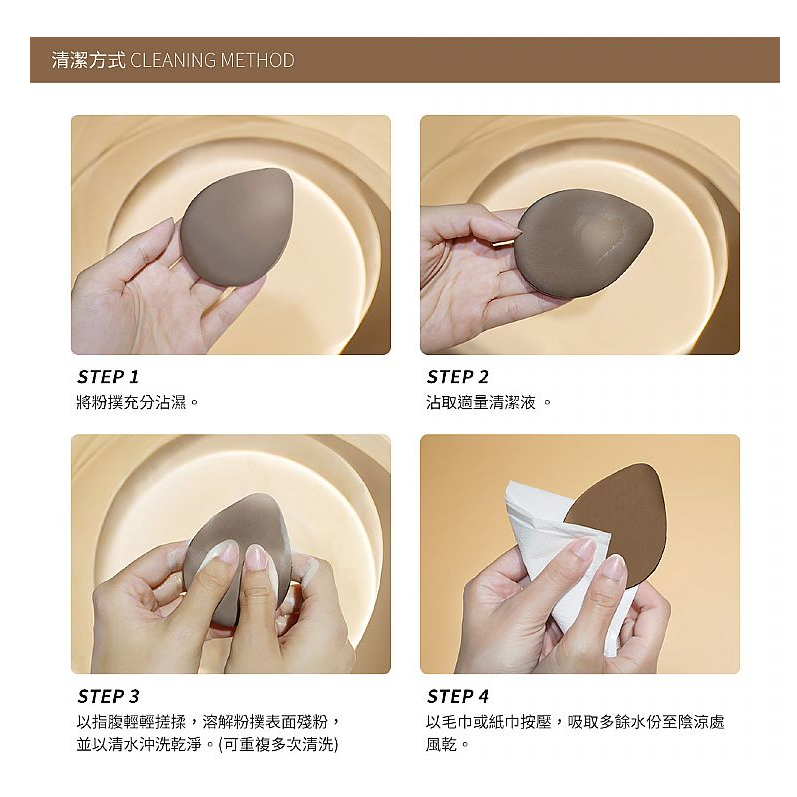 清潔方式 CLEANING METHOD

STEP 1
將粉撲充分沾濕。

STEP 2
沾取適量清潔液 。

STEP 3
以指腹輕輕搓揉，溶解粉撲表面殘粉，並以清水沖洗乾淨。(可重複多次清洗)

STEP 4
以毛巾或紙巾按壓，吸取多餘水份至陰涼處風乾。