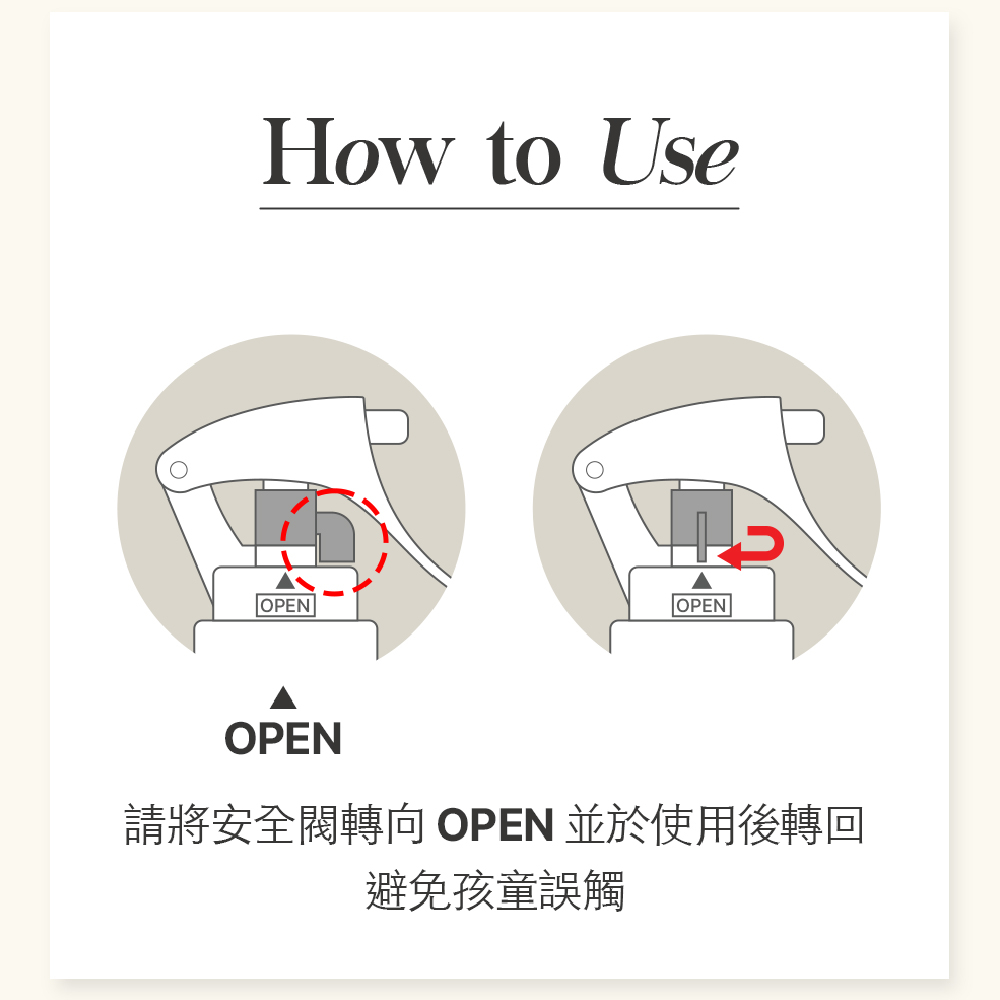 How to Use

OPEN

OPEN

▲
OPEN

請將安全閥轉向 OPEN 並於使用後轉回
避免孩童誤觸