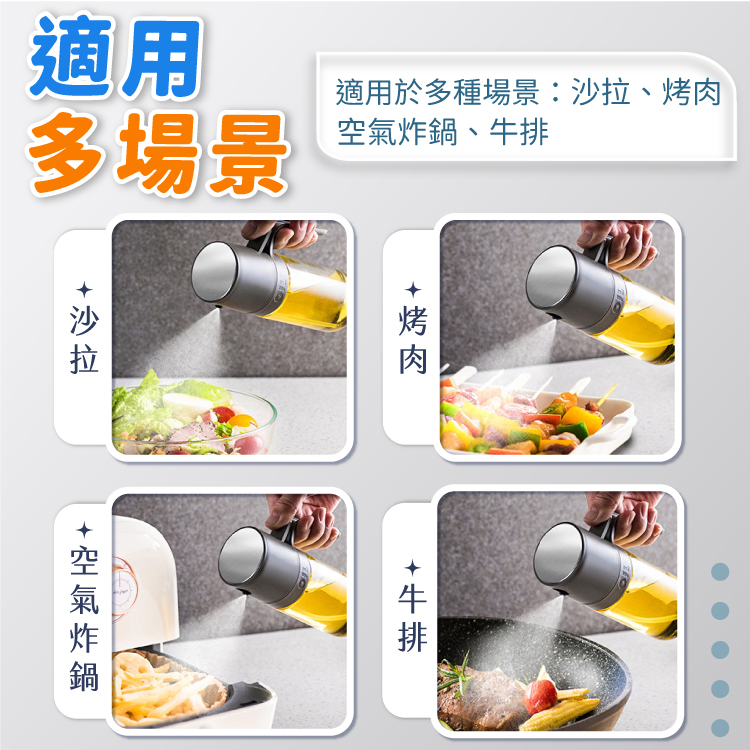 適用
多場景

適用於多種場景：沙拉、烤肉
空氣炸鍋、牛排

沙拉

烤肉

空氣炸鍋

牛排