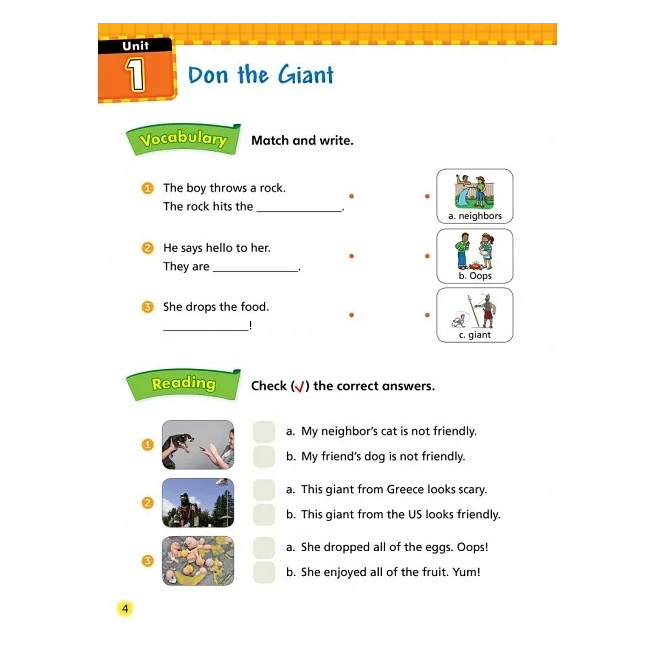 Unit
1
Don the Giant

Vocabulary Match and write.

1 The boy throws a rock. The rock hits the ______________.

2 He says hello to her. They are ______________.

3 She drops the food. ______________!

a. neighbors

b. Oops

c. giant

Reading Check (✓) the correct answers.

1
a. My neighbor's cat is not friendly.
b. My friend's dog is not friendly.

2
a. This giant from Greece looks scary.
b. This giant from the US looks friendly.

3
a. She dropped all of the eggs. Oops!
b. She enjoyed all of the fruit. Yum!

4