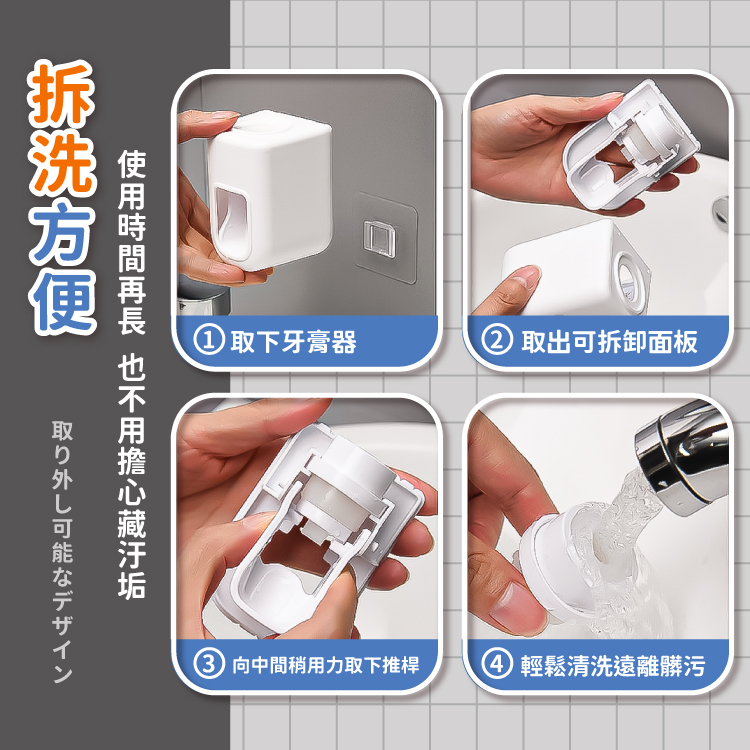 拆洗方便

使用時間再長 也不用擔心藏汙垢

取り外し可能なデザイン

① 取下牙膏器

② 取出可拆卸面板

③ 向中間稍用力取下推桿

④ 輕鬆清洗遠離髒污