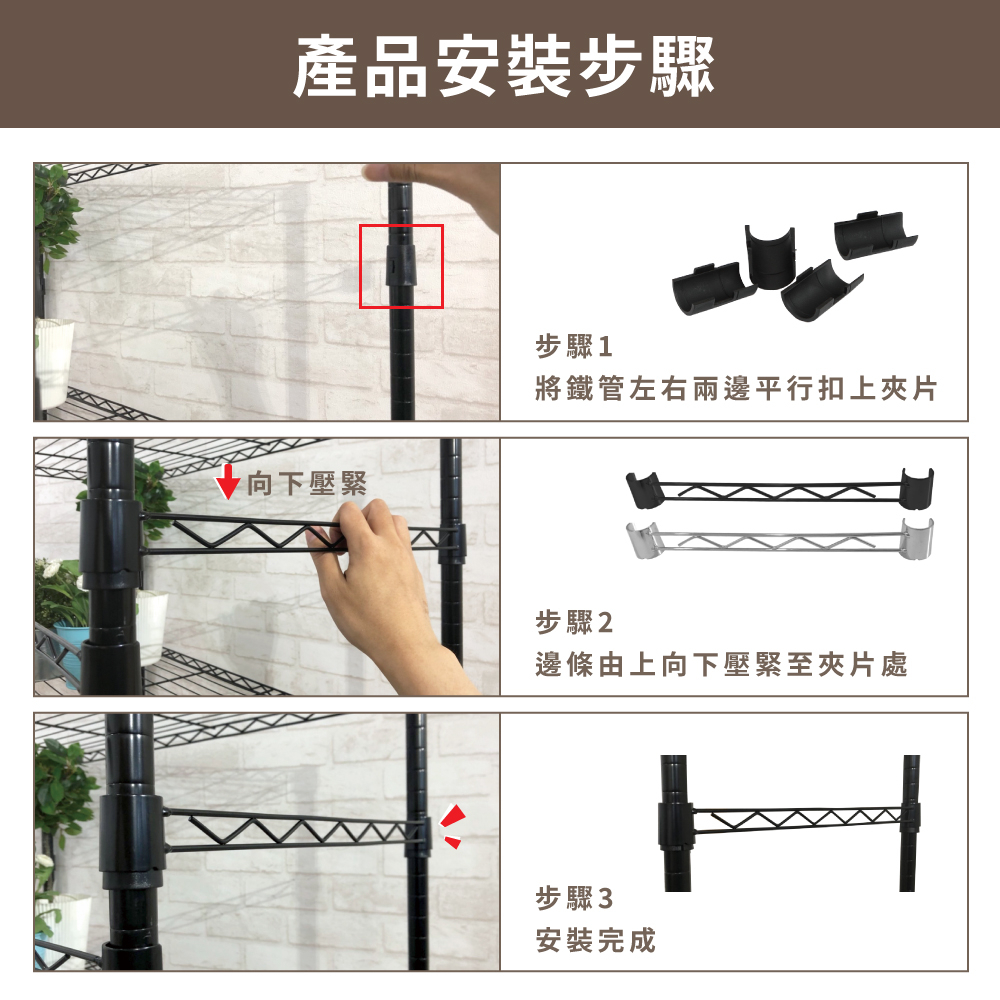 產品安裝步驟

步驟1
將鐵管左右兩邊平行扣上夾片

向下壓緊

步驟2
邊條由上向下壓緊至夾片處

步驟3
安裝完成