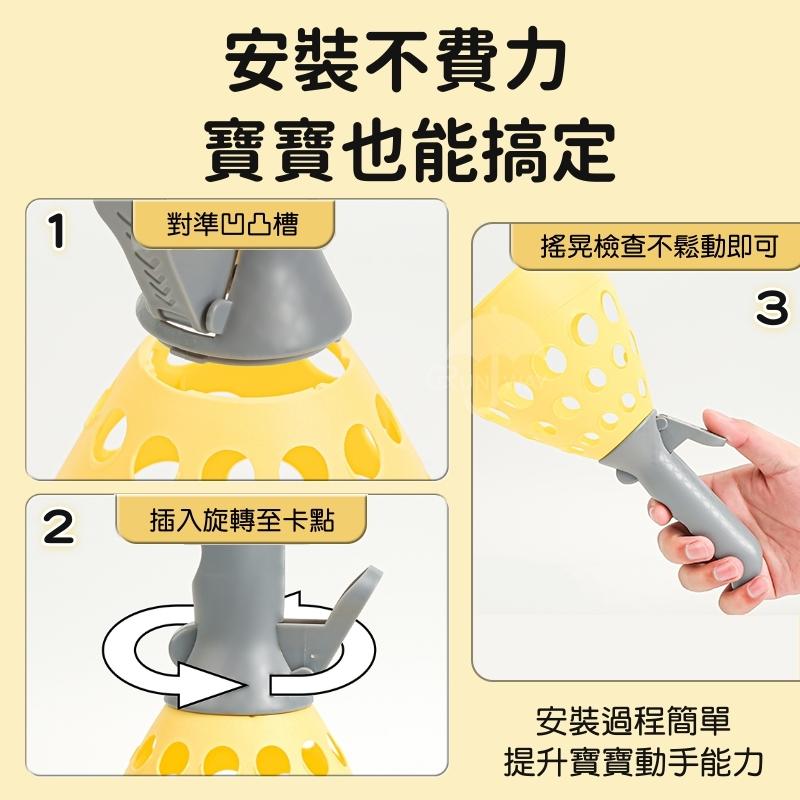 安裝不費力
寶寶也能搞定

1
對準凹凸槽

2
插入旋轉至卡點

搖晃檢查不鬆動即可
3

安裝過程簡單
提升寶寶動手能力