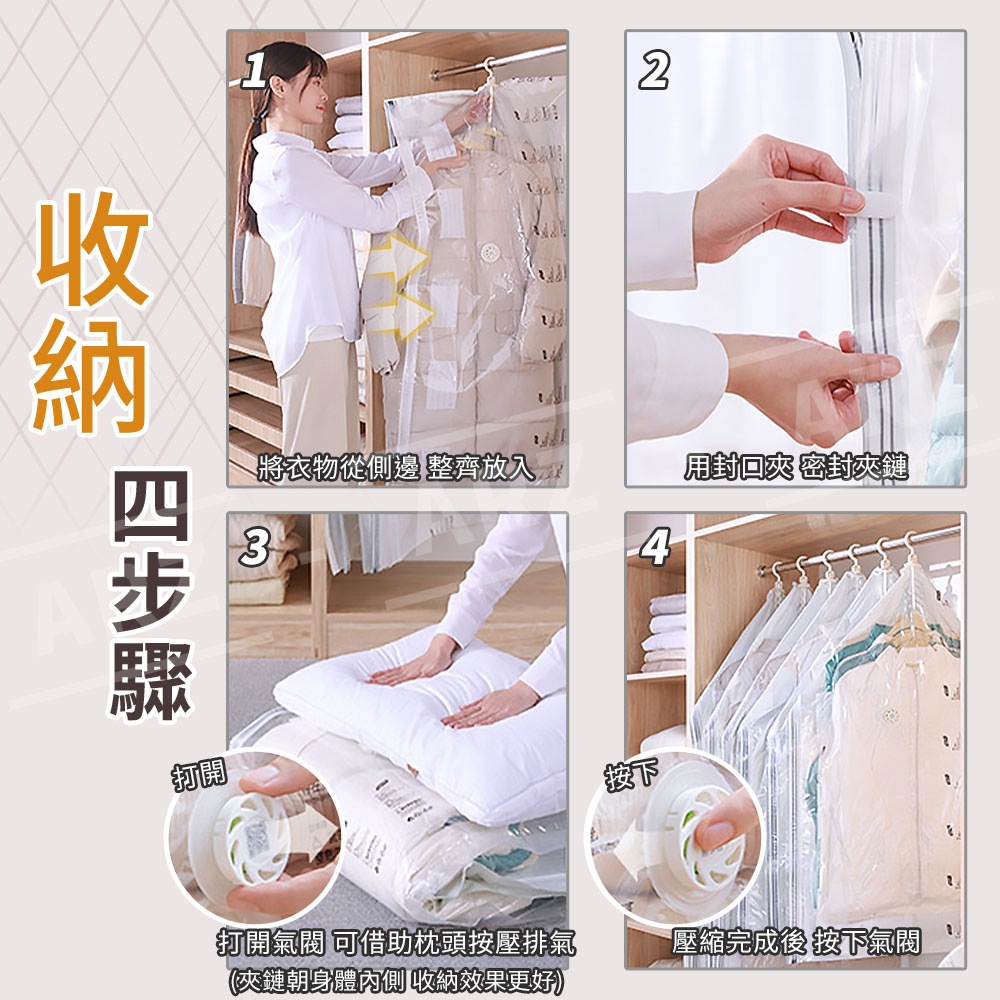 收納

四步驟

1
將衣物從側邊 整齊放入

2
用封口夾 密封夾鏈

3
打開
打開氣閥 可借助枕頭按壓排氣
(夾鏈朝身體內側 收納效果更好)

4
按下
壓縮完成後 按下氣閥