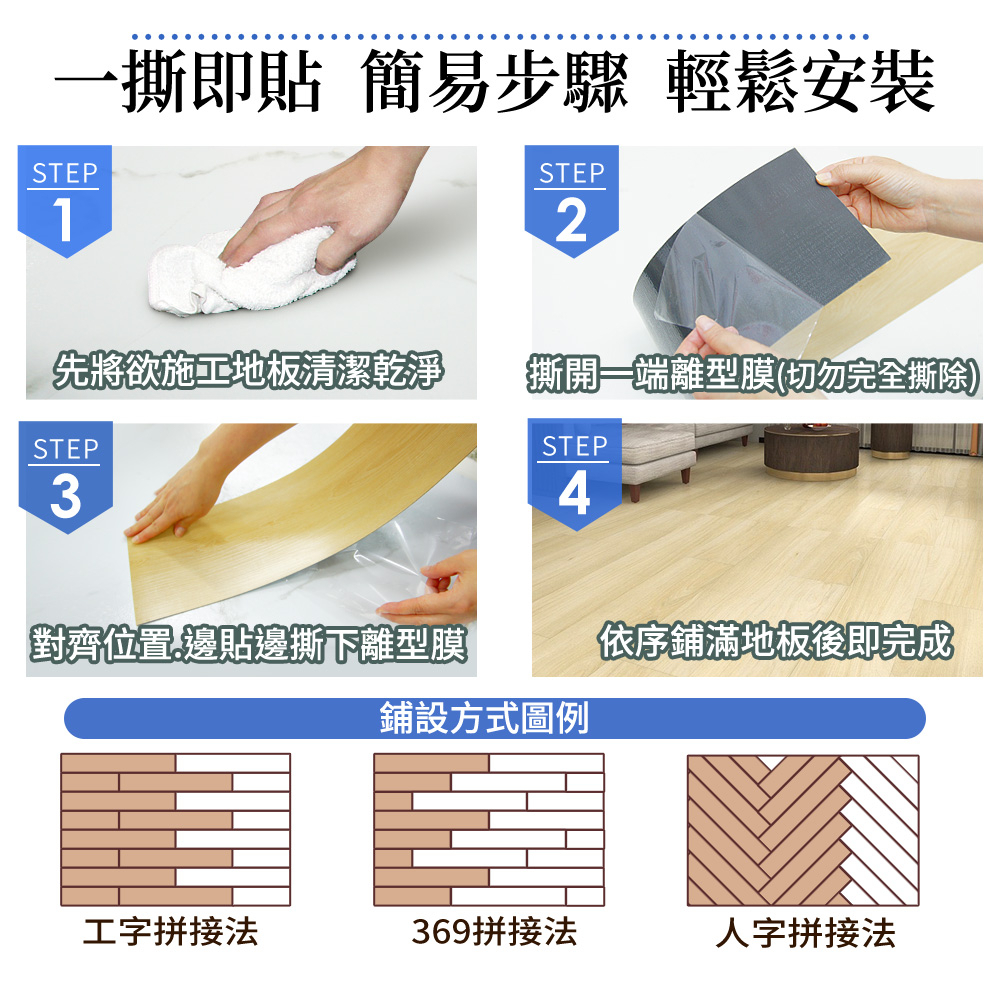 一撕即貼 簡易步驟 輕鬆安裝

STEP 1
先將欲施工地板清潔乾淨

STEP 2
撕開一端離型膜(切勿完全撕除)

STEP 3
對齊位置.邊貼邊撕下離型膜

STEP 4
依序鋪滿地板後即完成

鋪設方式圖例

工字拼接法

369拼接法

人字拼接法