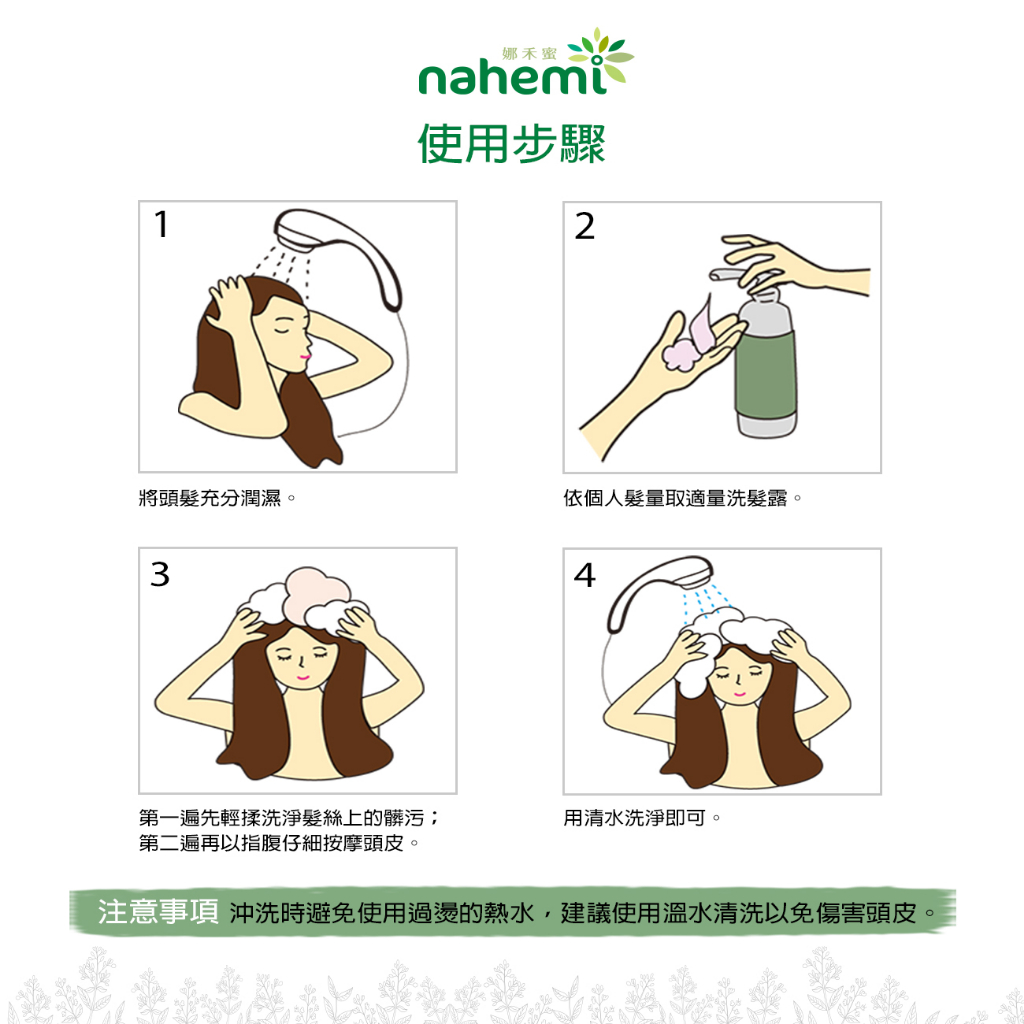 娜禾蜜
nahemi

使用步驟

1
將頭髮充分潤濕。

2
依個人髮量取適量洗髮露。

3
第一遍先輕揉洗淨髮絲上的髒污；
第二遍再以指腹仔細按摩頭皮。

4
用清水洗淨即可。

注意事項 沖洗時避免使用過燙的熱水，建議使用溫水清洗以免傷害頭皮。