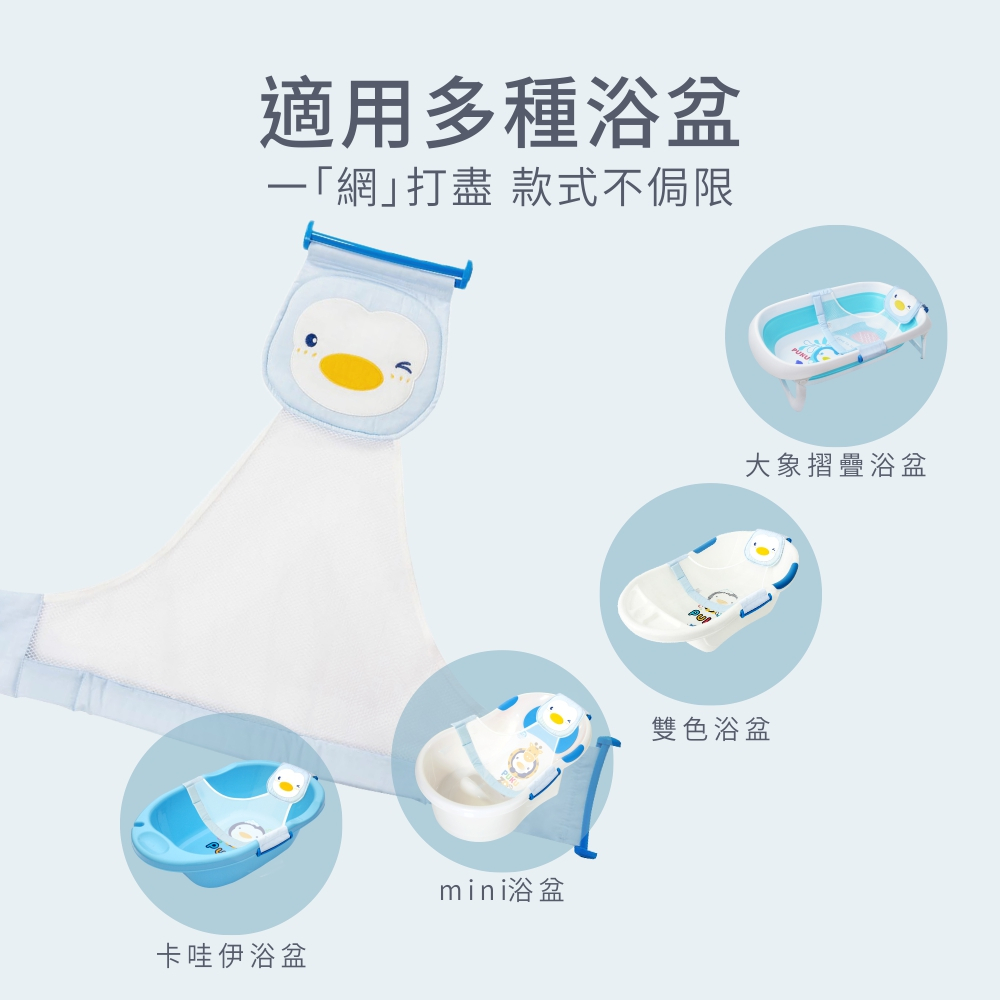 適用多種浴盆

一「網」打盡 款式不侷限

大象摺疊浴盆

雙色浴盆

mini浴盆

卡哇伊浴盆