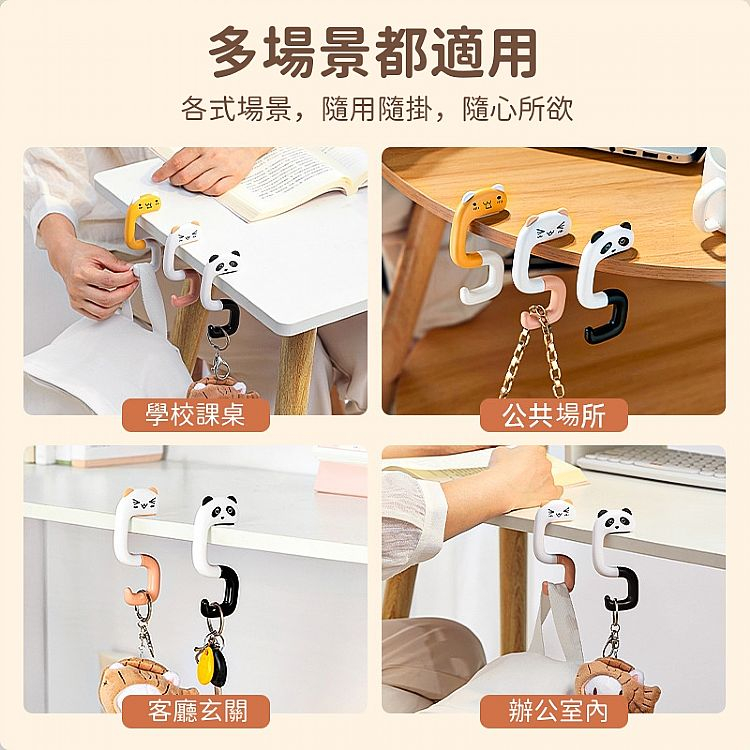 多場景都適用

各式場景，隨用隨掛，隨心所欲

學校課桌

公共場所

客廳玄關

辦公室內