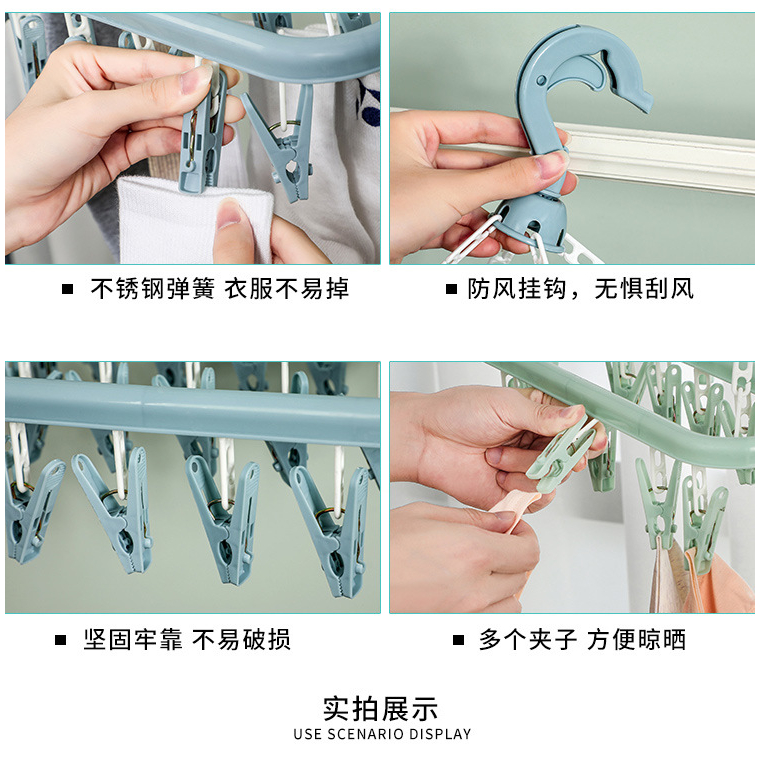 ■ 不锈钢弹簧 衣服不易掉

■ 防风挂钩，无惧刮风

■ 坚固牢靠 不易破损

■ 多个夹子 方便晾晒

实拍展示
USE SCENARIO DISPLAY