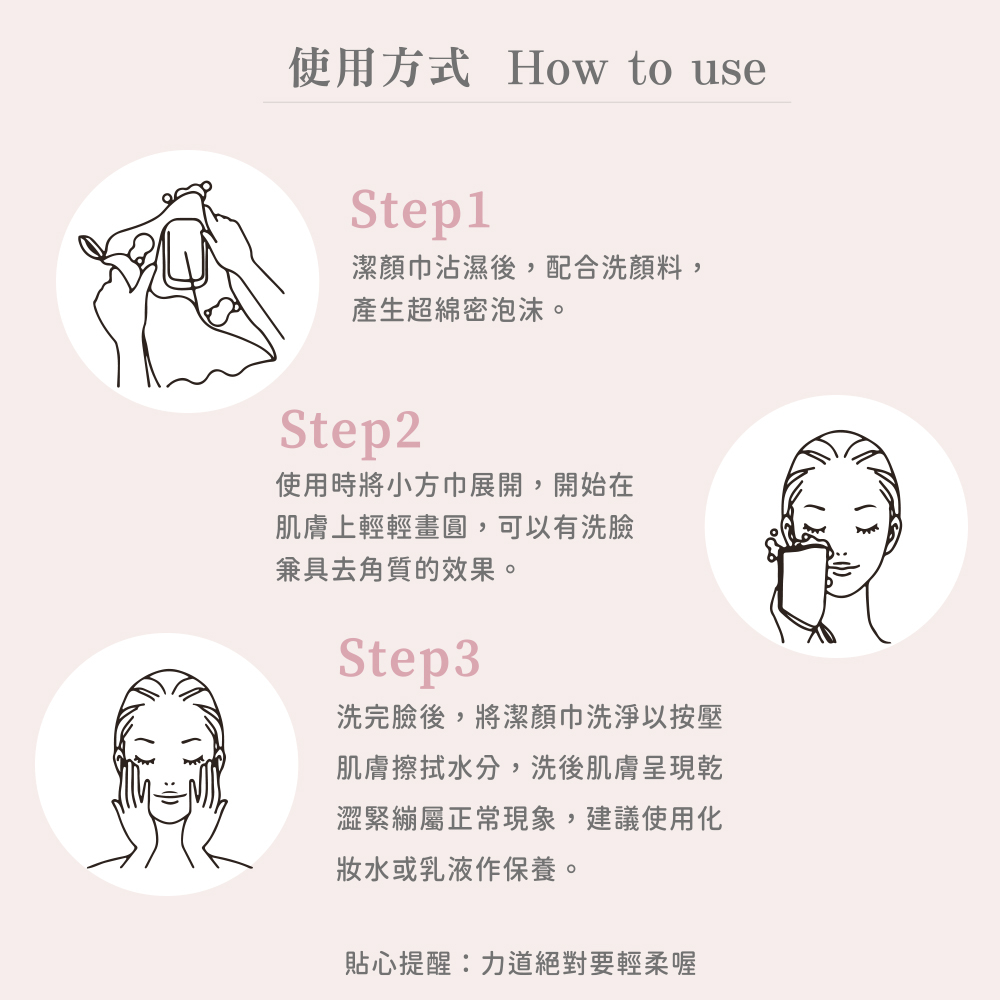 使用方式 How to use

Step1

潔顏巾沾濕後，配合洗顏料，產生超綿密泡沫。

Step2

使用時將小方巾展開，開始在肌膚上輕輕畫圓，可以有洗臉兼具去角質的效果。

Step3

洗完臉後，將潔顏巾洗淨以按壓肌膚擦拭水分，洗後肌膚呈現乾澀緊繃屬正常現象，建議使用化妝水或乳液作保養。

貼心提醒：力道絕對要輕柔喔