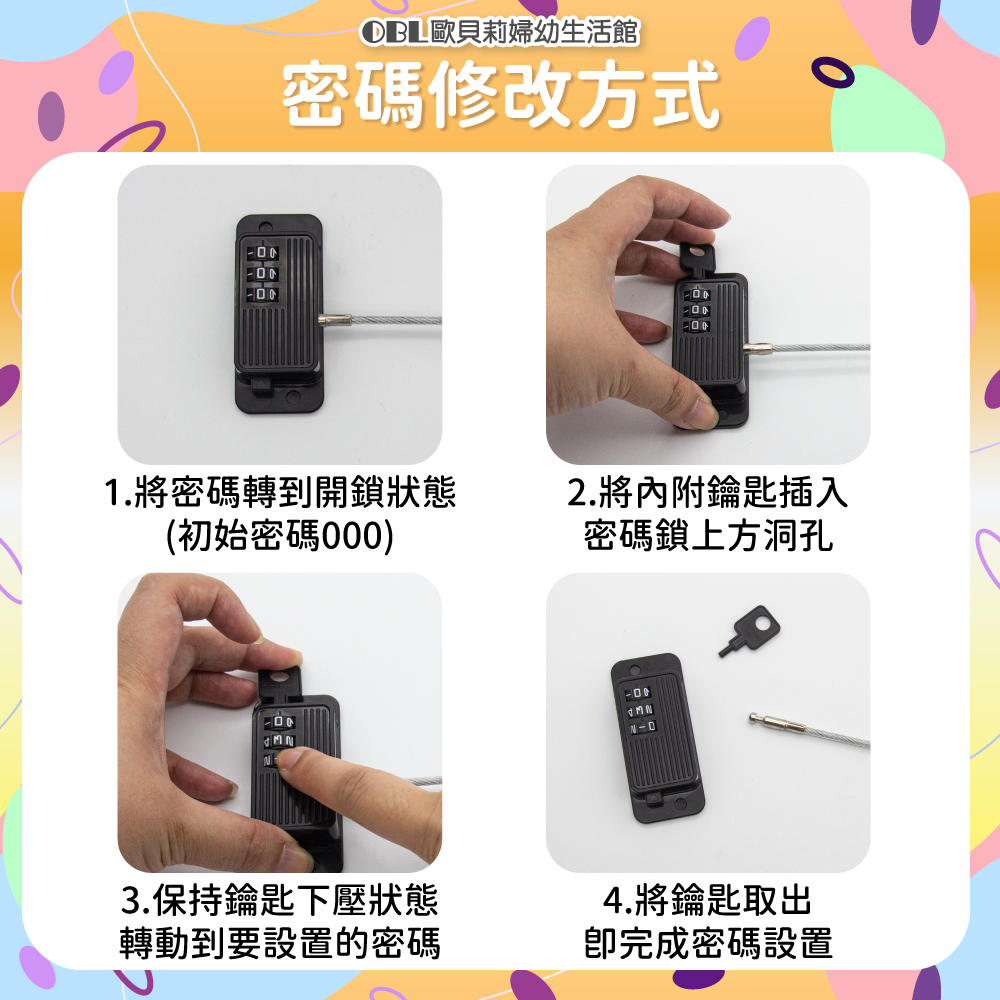 OBL歐貝莉婦幼生活館

密碼修改方式

1.將密碼轉到開鎖狀態
(初始密碼000)

2.將內附鑰匙插入
密碼鎖上方洞孔

3.保持鑰匙下壓狀態
轉動到要設置的密碼

4.將鑰匙取出
即完成密碼設置