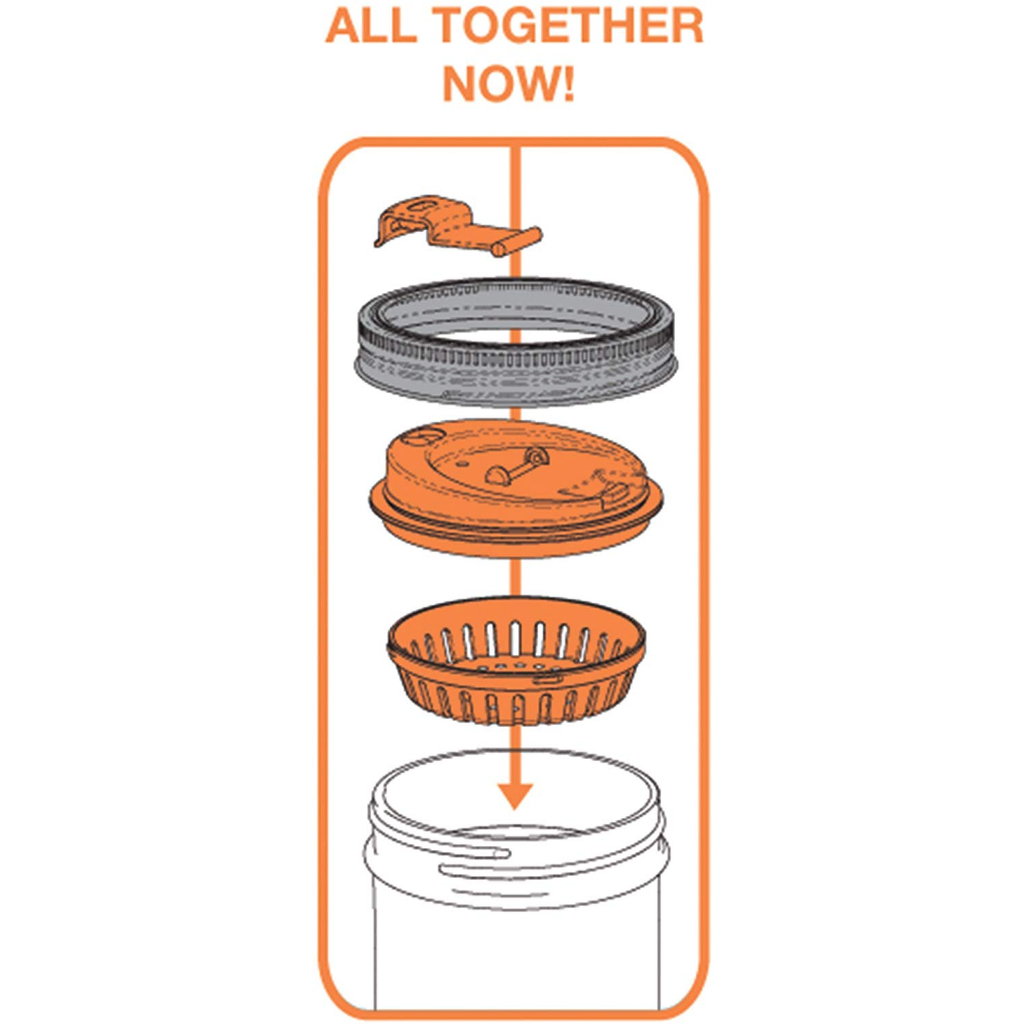 ALL TOGETHER NOW!