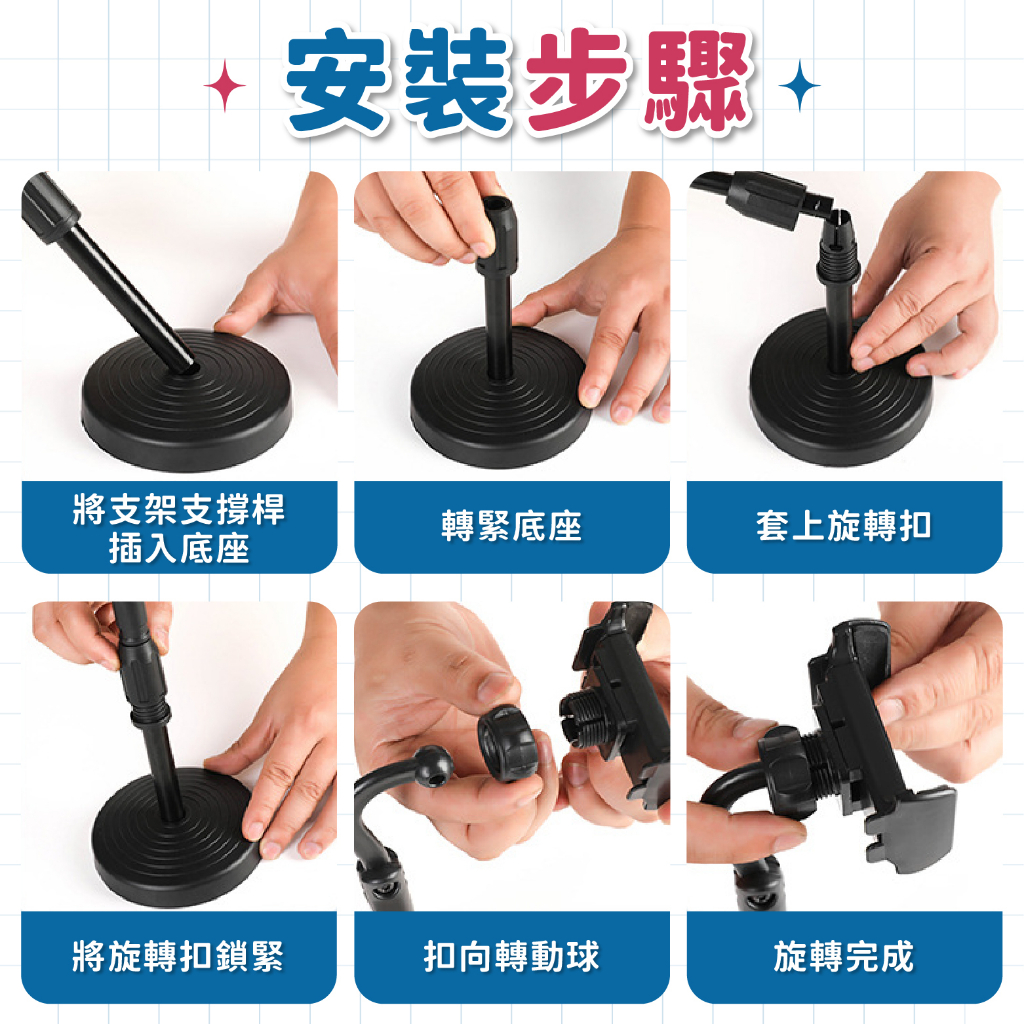 安裝步驟

將支架支撐桿插入底座

轉緊底座

套上旋轉扣

將旋轉扣鎖緊

扣向轉動球

旋轉完成