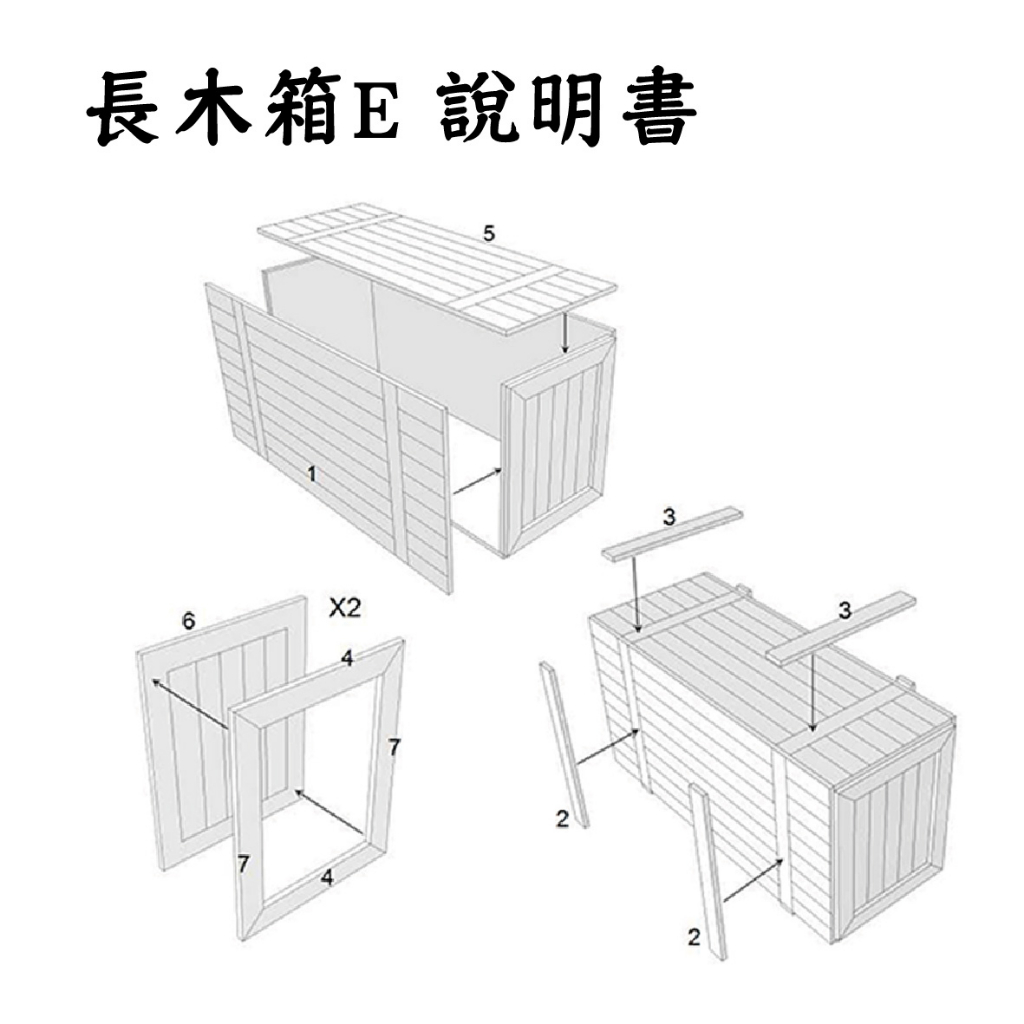 長木箱E 說明書

5

1

3

3

6

X2

4

7

7

4

2

2