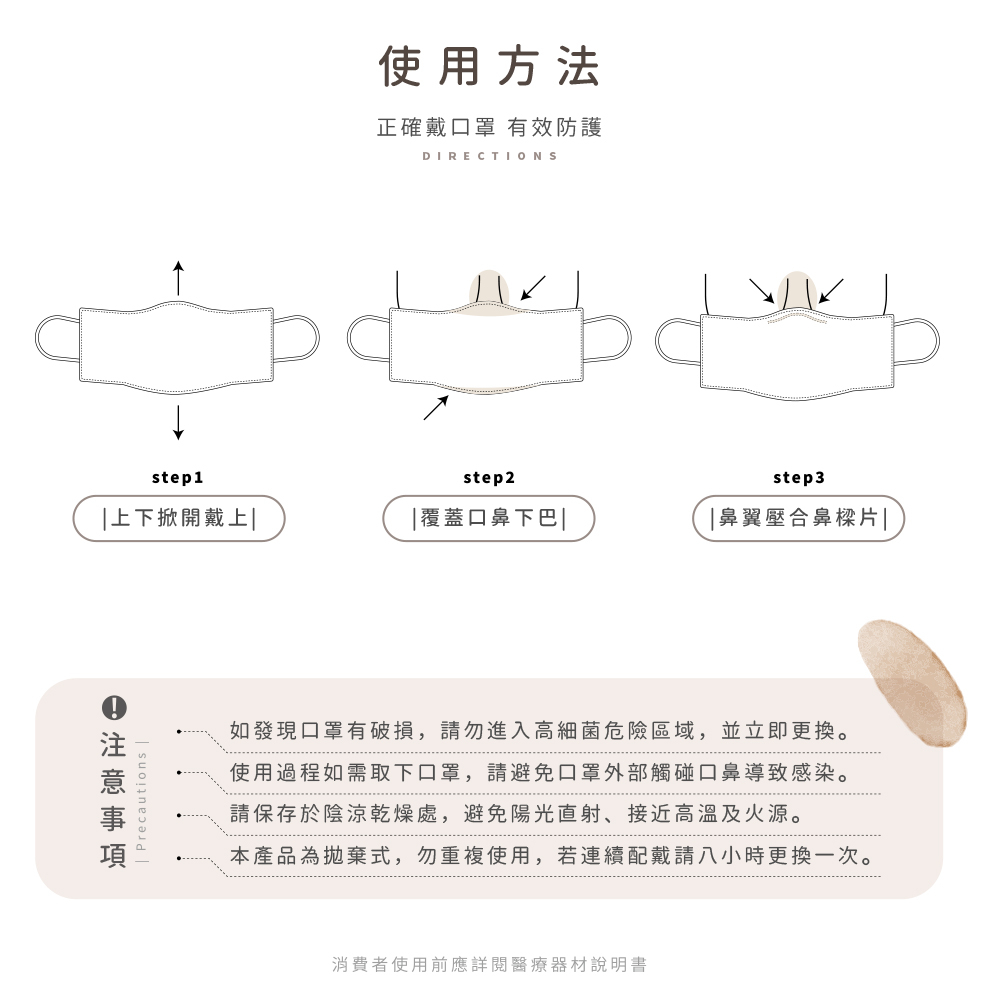 使用方法

正確戴口罩 有效防護

DIRECTIONS

step1

|上下掀開戴上|

step2

|覆蓋口鼻下巴|

step3

|鼻翼壓合鼻樑片|

注意事項

| Precautions |

如發現口罩有破損，請勿進入高細菌危險區域，並立即更換。

使用過程如需取下口罩，請避免口罩外部觸碰口鼻導致感染。

請保存於陰涼乾燥處，避免陽光直射、接近高溫及火源。

本產品為拋棄式，勿重複使用，若連續配戴請八小時更換一次。

消費者使用前應詳閱醫療器材說明書