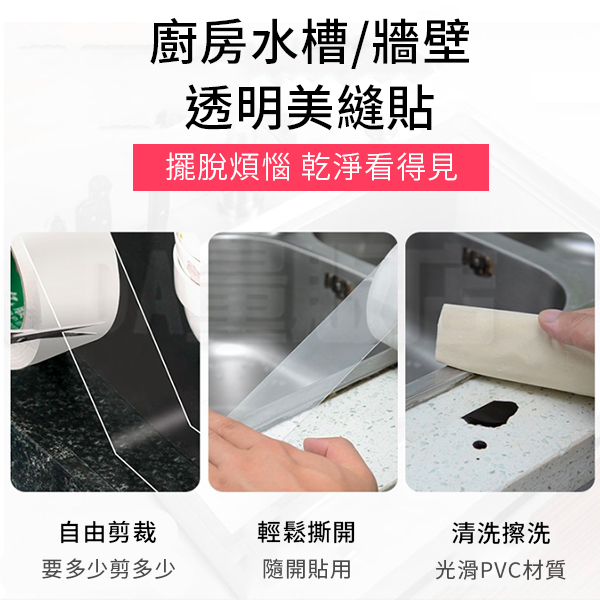 廚房水槽/牆壁
透明美縫貼

擺脫煩惱 乾淨看得見

自由剪裁
要多少剪多少

輕鬆撕開
隨開貼用

清洗擦洗
光滑PVC材質