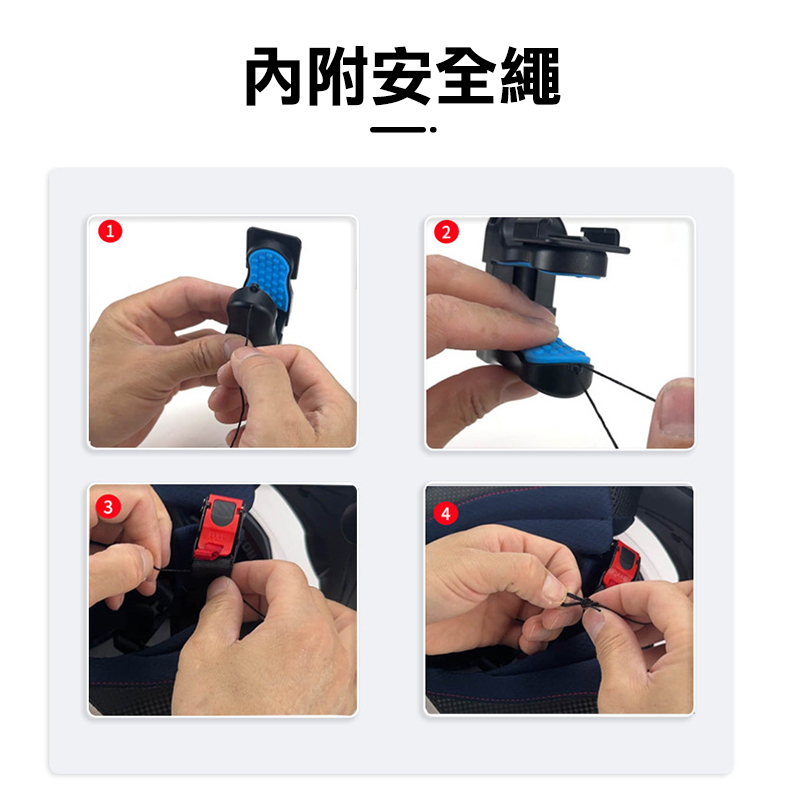 內附安全繩

1

2

3

4