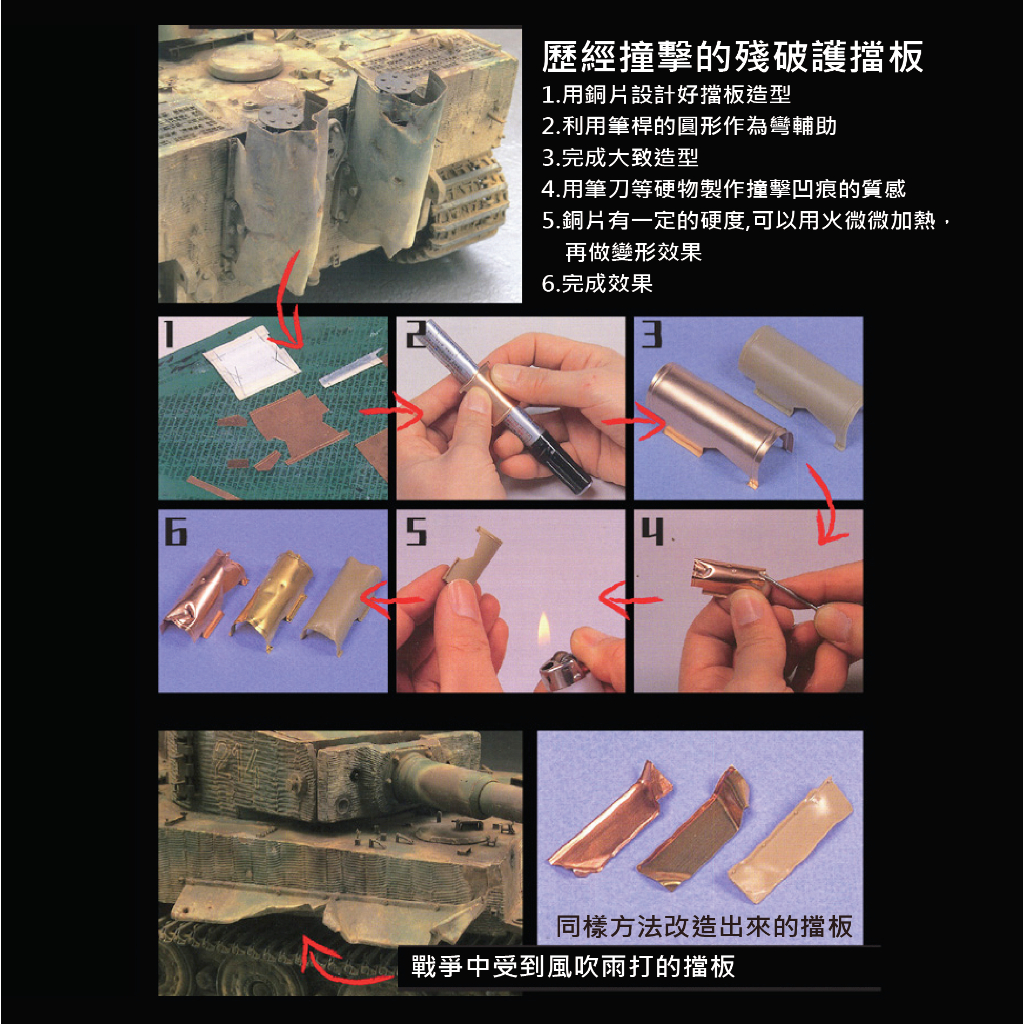 歷經撞擊的殘破護擋板
1.用銅片設計好擋板造型
2.利用筆桿的圓形作為彎輔助
3.完成大致造型
4.用筆刀等硬物製作撞擊凹痕的質感
5.銅片有一定的硬度,可以用火微微加熱，再做變形效果
6.完成效果

1
2
3
6
5
4

同樣方法改造出來的擋板
戰爭中受到風吹雨打的擋板