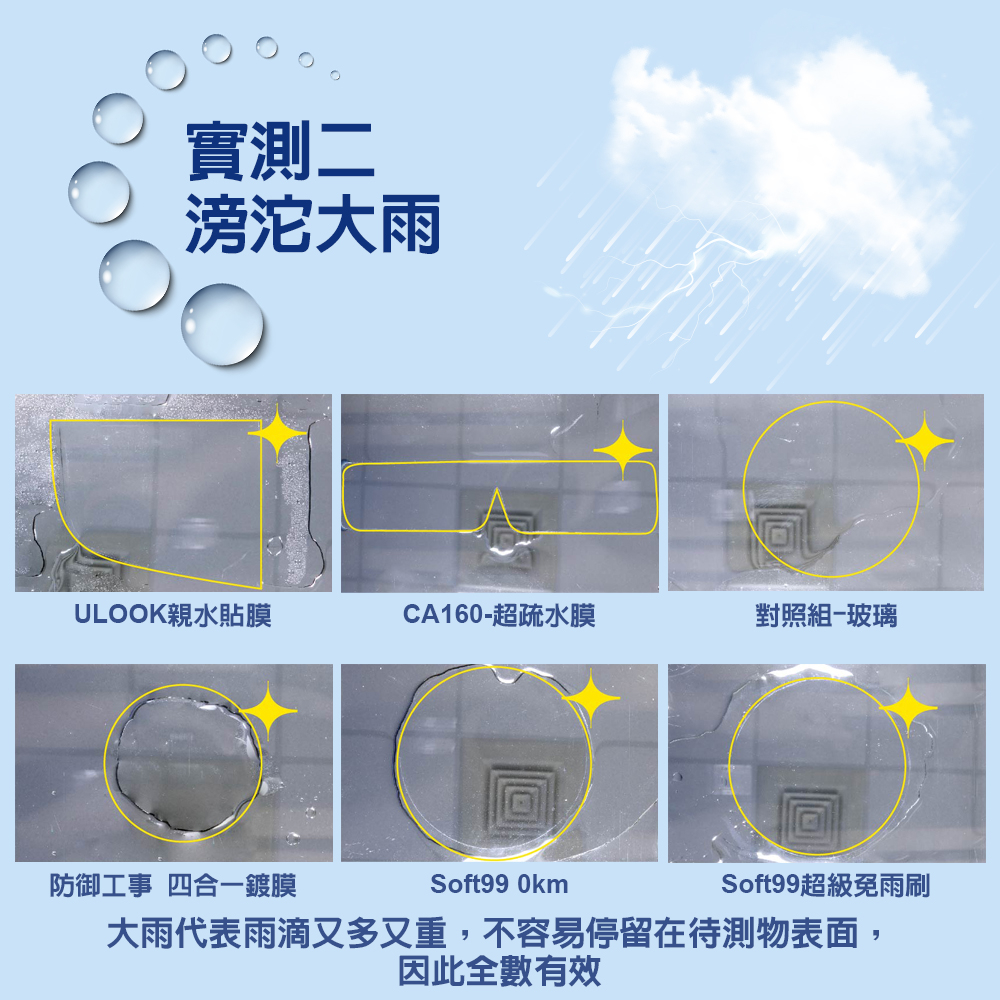 實測二
滂沱大雨

ULOOK親水貼膜

CA160-超疏水膜

對照組-玻璃

防御工事 四合一鍍膜

Soft99 0km

Soft99超級免雨刷

大雨代表雨滴又多又重，不容易停留在待測物表面，
因此全數有效