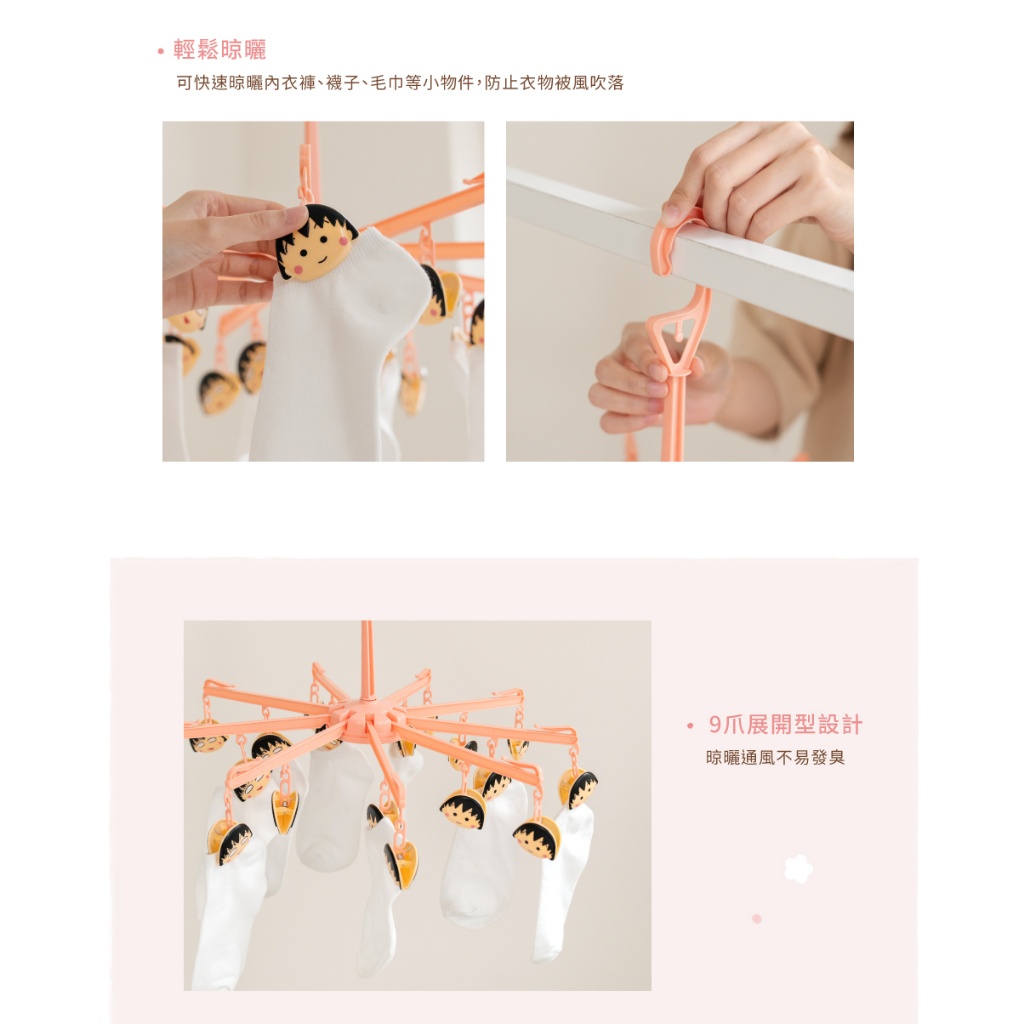 • 輕鬆晾曬
可快速晾曬內衣褲、襪子、毛巾等小物件，防止衣物被風吹落

• 9爪展開型設計
晾曬通風不易發臭