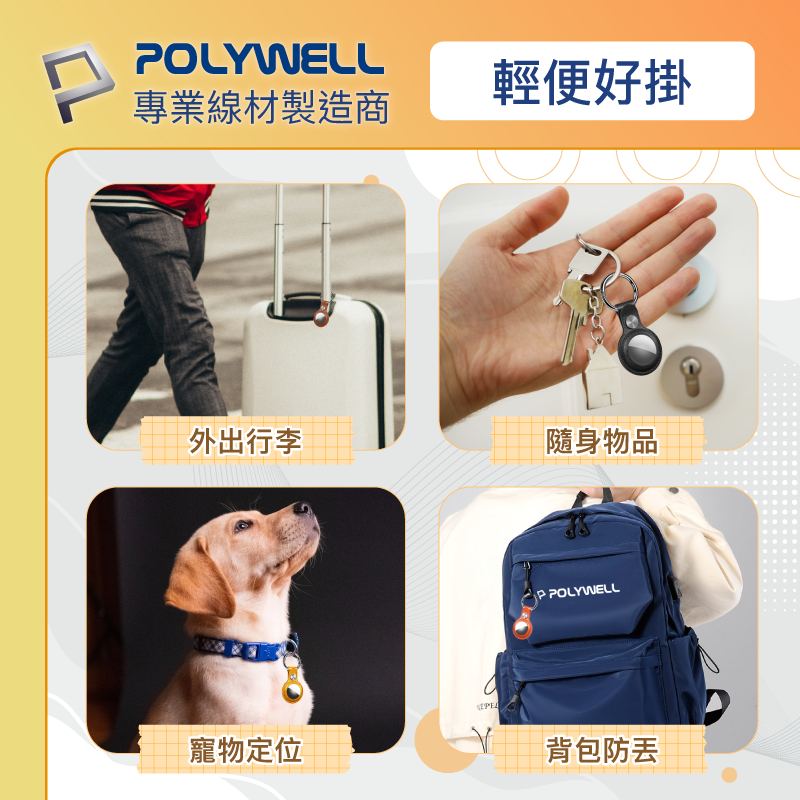 POLYWELL
專業線材製造商

輕便好掛

外出行李

隨身物品

寵物定位

POLYWELL

背包防丟