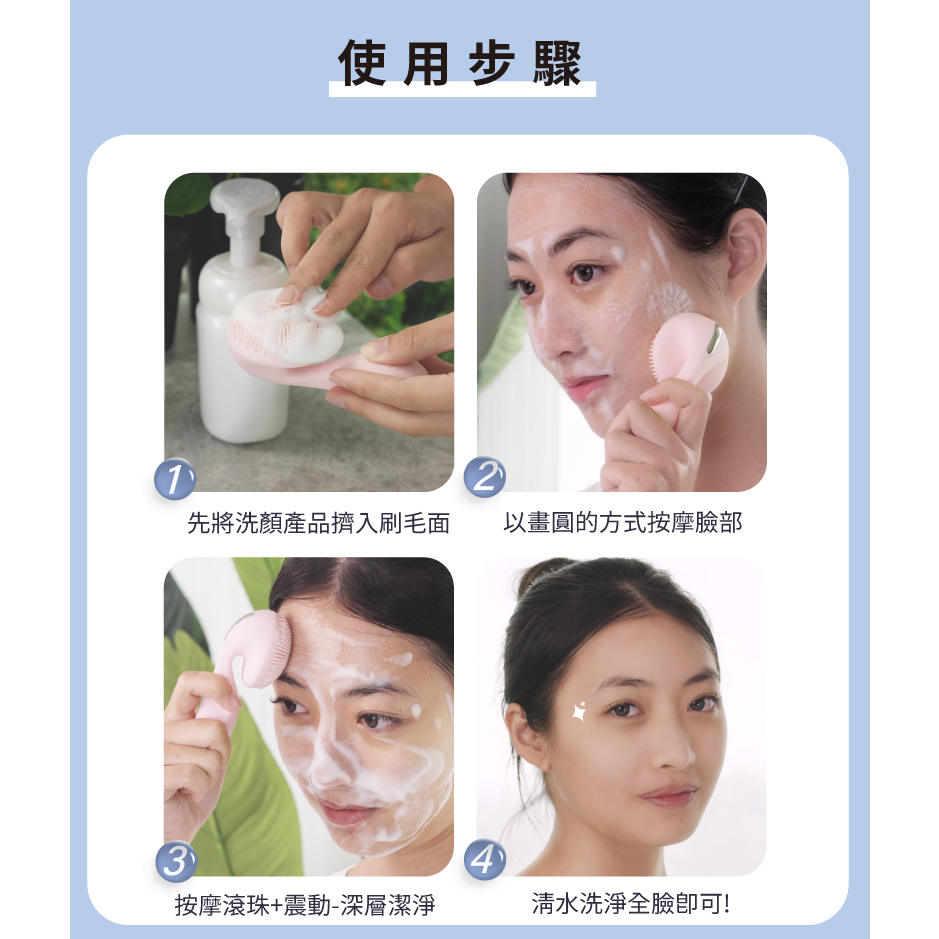 使用步驟

1
先將洗顏產品擠入刷毛面

2
以畫圓的方式按摩臉部

3
按摩滾珠+震動-深層潔淨

4
清水洗淨全臉即可!