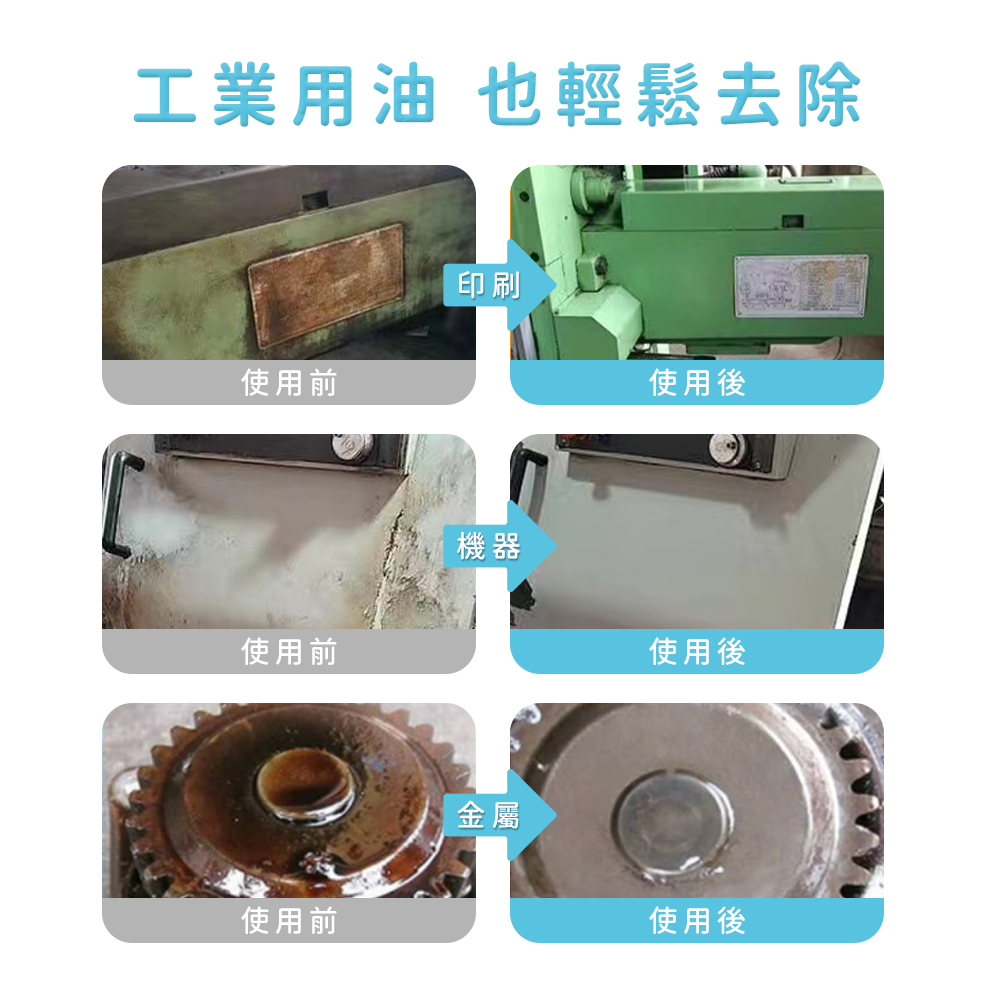 工業用油 也輕鬆去除

印刷

使用前

使用後

機器

使用前

使用後

金屬

使用前

使用後