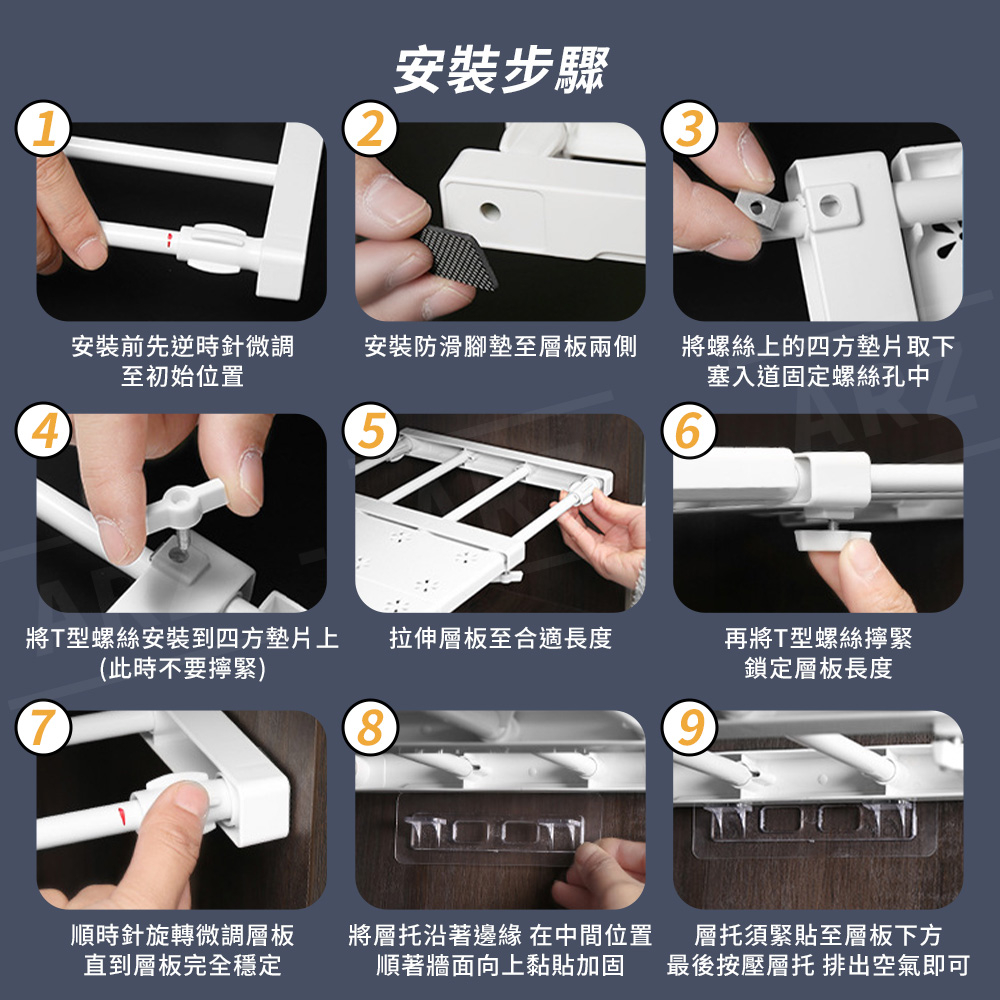 安裝步驟

1
安裝前先逆時針微調至初始位置

2
安裝防滑腳墊至層板兩側

3
將螺絲上的四方墊片取下塞入道固定螺絲孔中

4
將T型螺絲安裝到四方墊片上(此時不要擰緊)

5
拉伸層板至合適長度

6
再將T型螺絲擰緊鎖定層板長度

7
順時針旋轉微調層板直到層板完全穩定

8
將層托沿著邊緣 在中間位置順著牆面向上黏貼加固

9
層托須緊貼至層板下方最後按壓層托 排出空氣即可