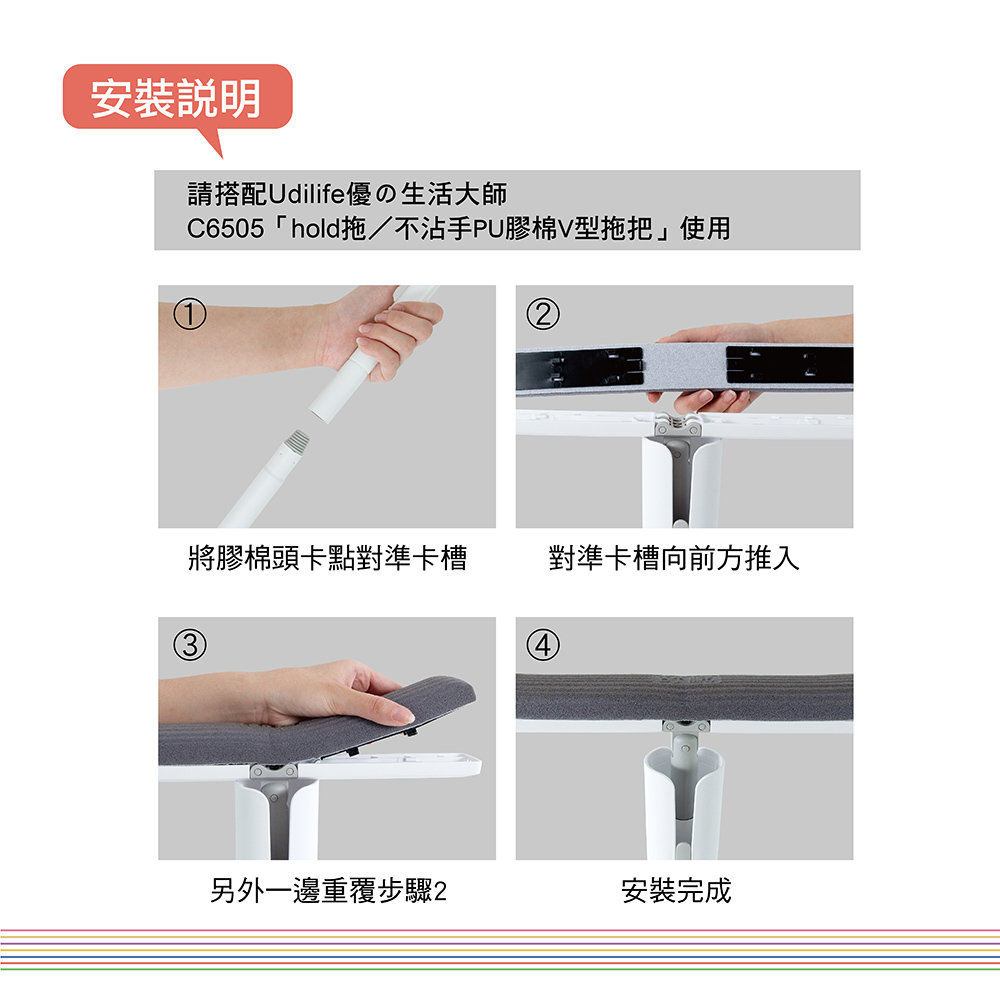 安裝說明

請搭配Udilife優の生活大師
C6505「hold拖／不沾手PU膠棉V型拖把」使用

①

將膠棉頭卡點對準卡槽

②

對準卡槽向前方推入

③

另外一邊重覆步驟2

④

安裝完成