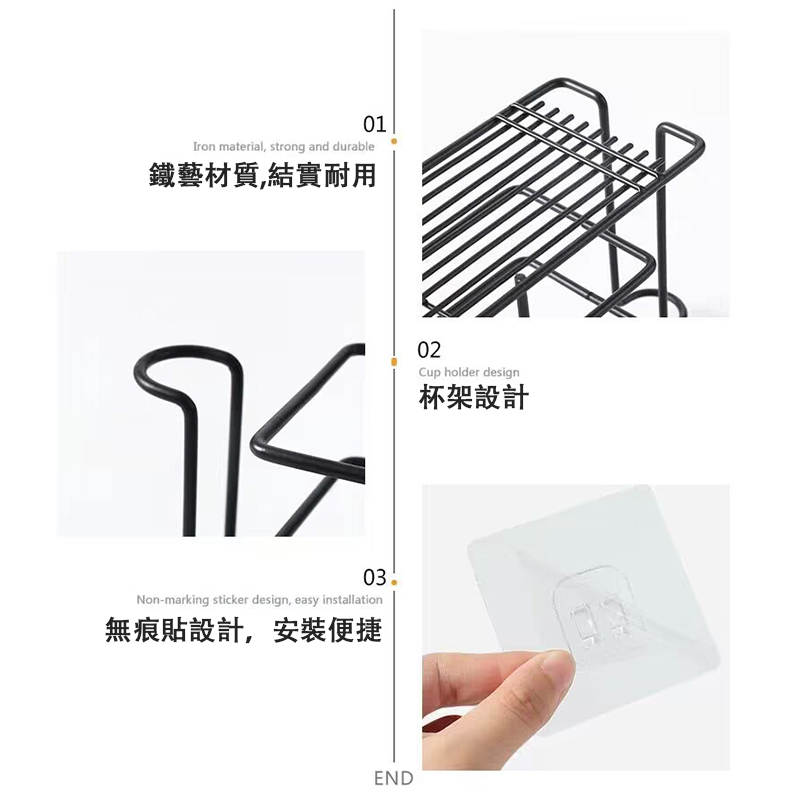 01

Iron material, strong and durable

鐵藝材質,結實耐用

02

Cup holder design

杯架設計

03

Non-marking sticker design, easy installation

無痕貼設計，安裝便捷

END